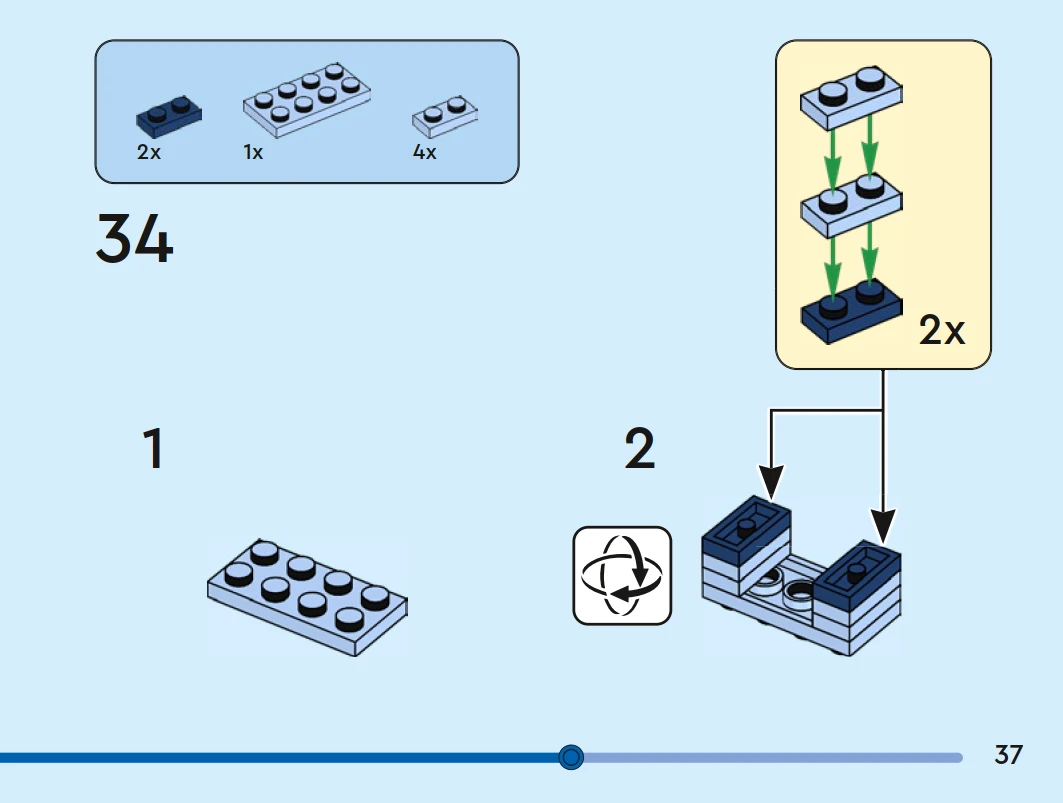 2x 1x 4x

34

2x

1

2

37