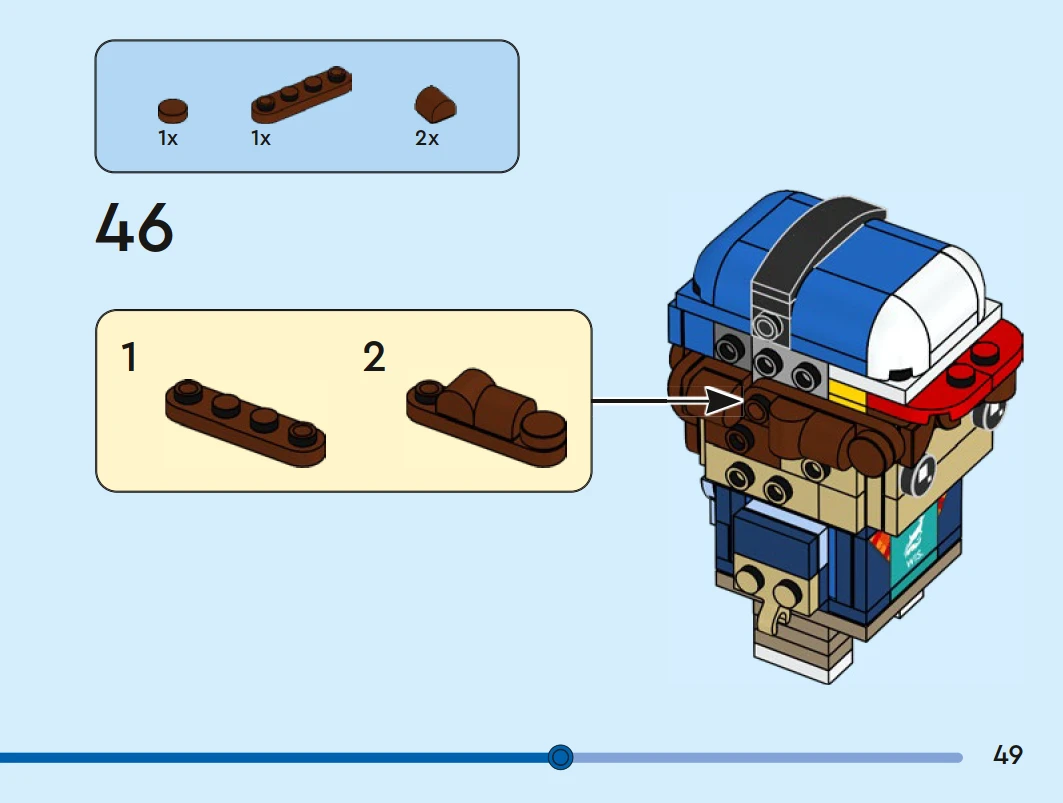 1x 1x 2x

46

1

2

49