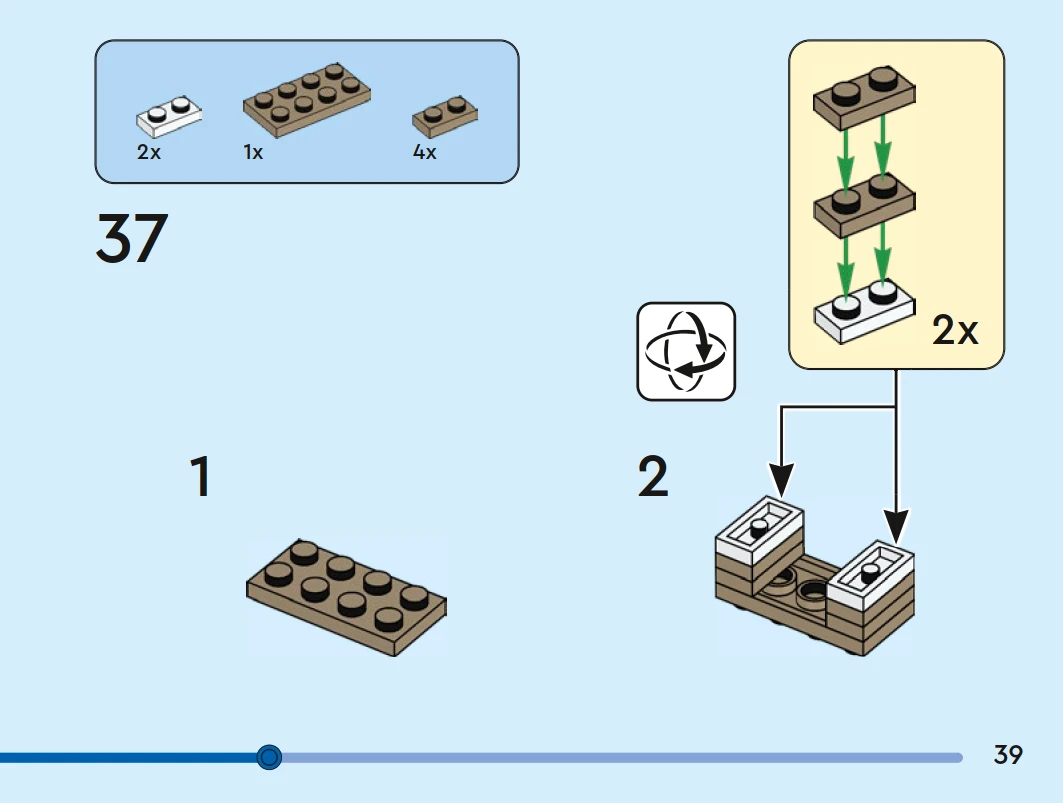 2x

1x

4x

37

2x

1

2

39