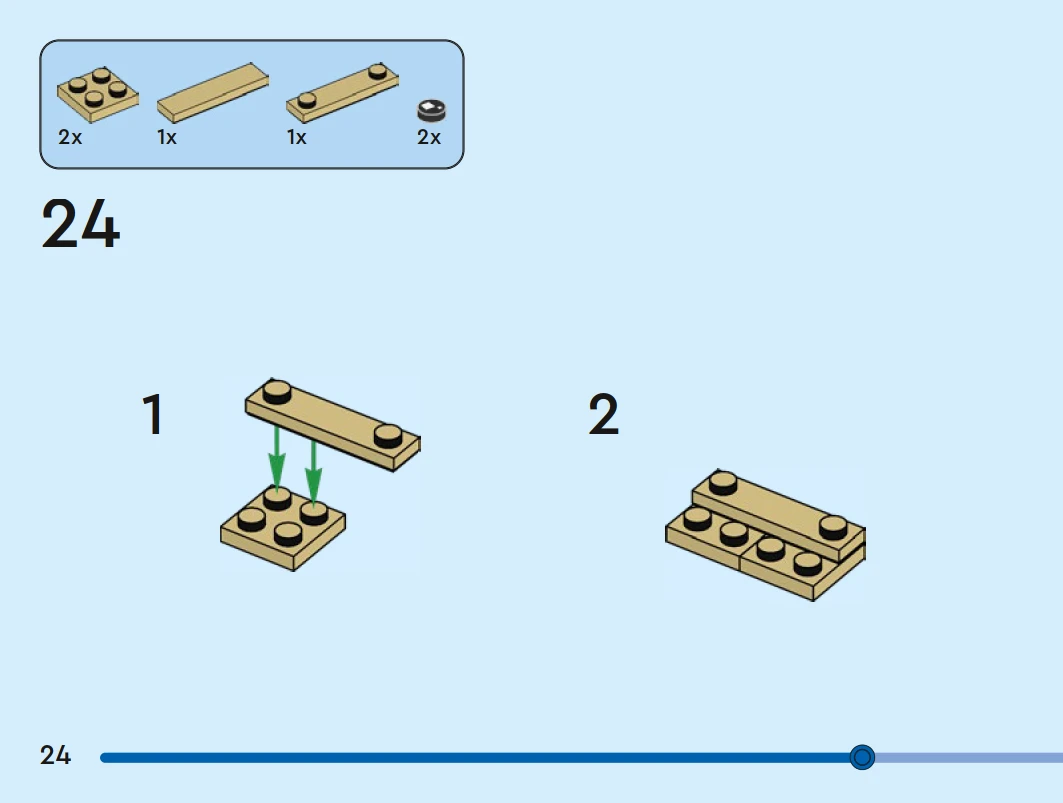 2x
1x
1x
2x

24

1

2

24