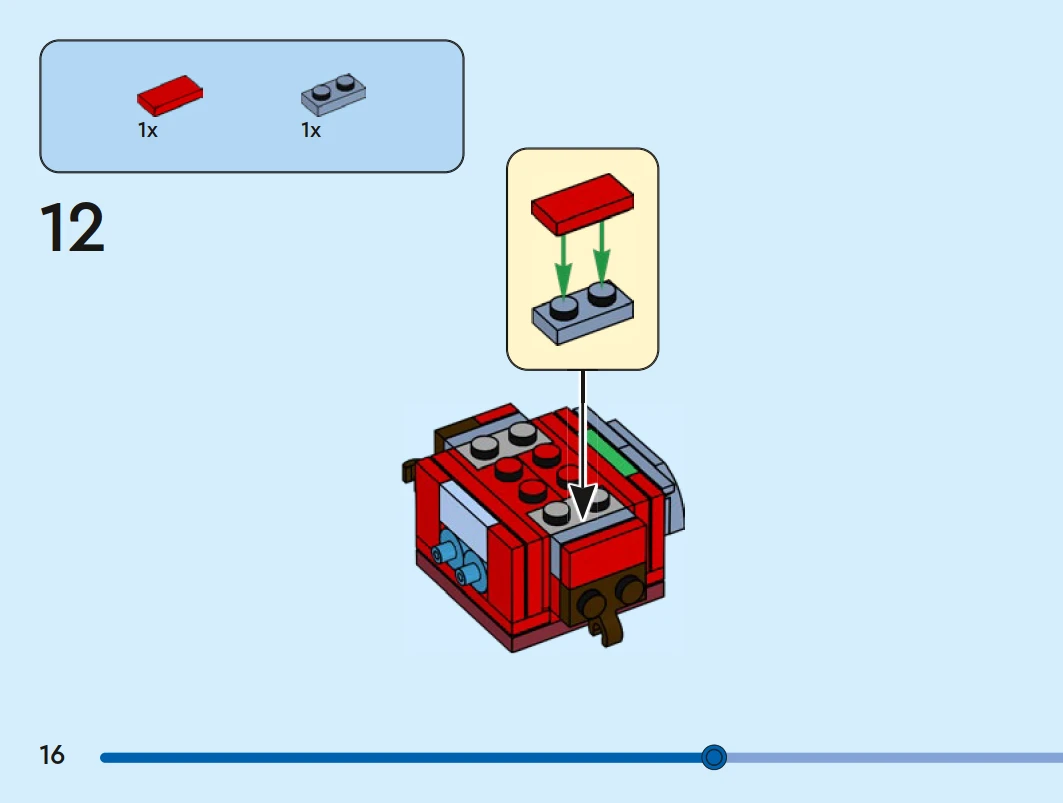 1x
1x

12

16