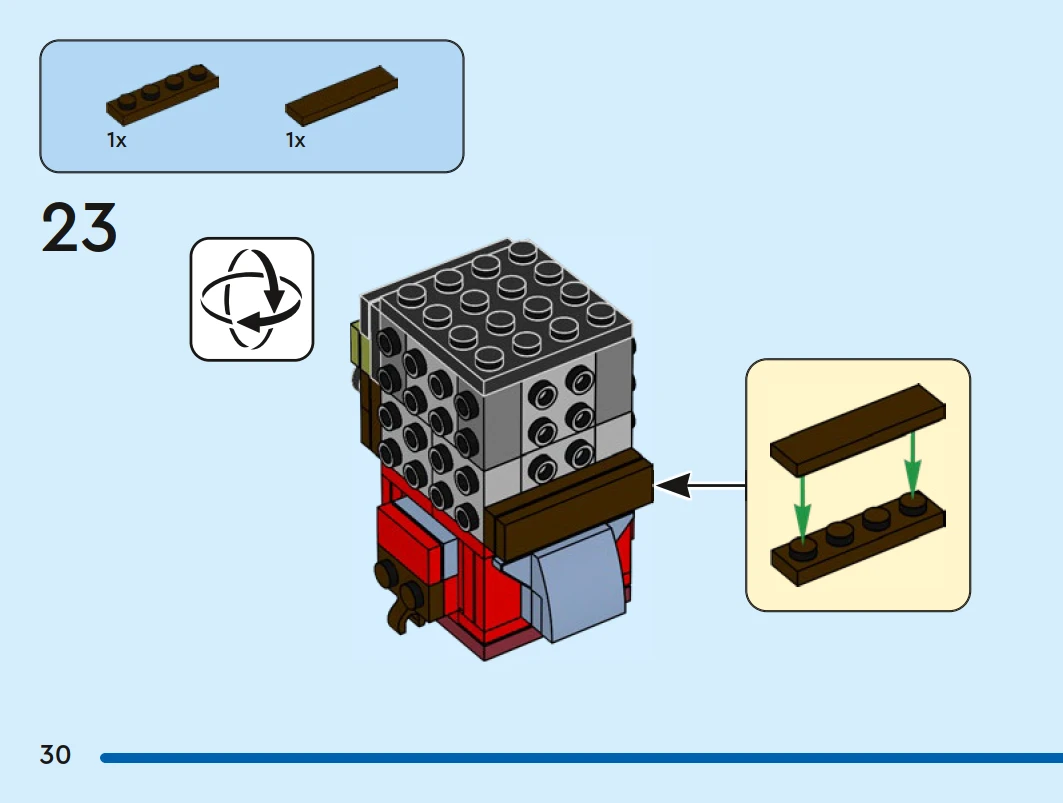 1x 1x

23

30