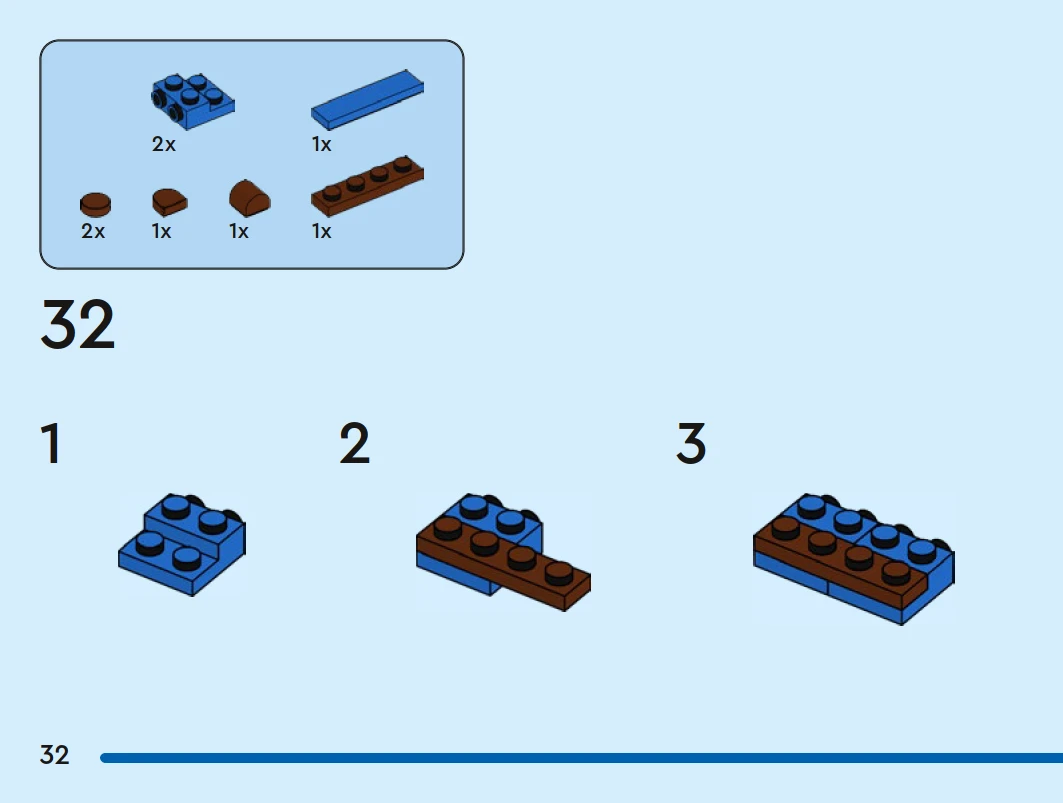 2x
1x
2x
1x
1x
1x

32

1

2

3

32