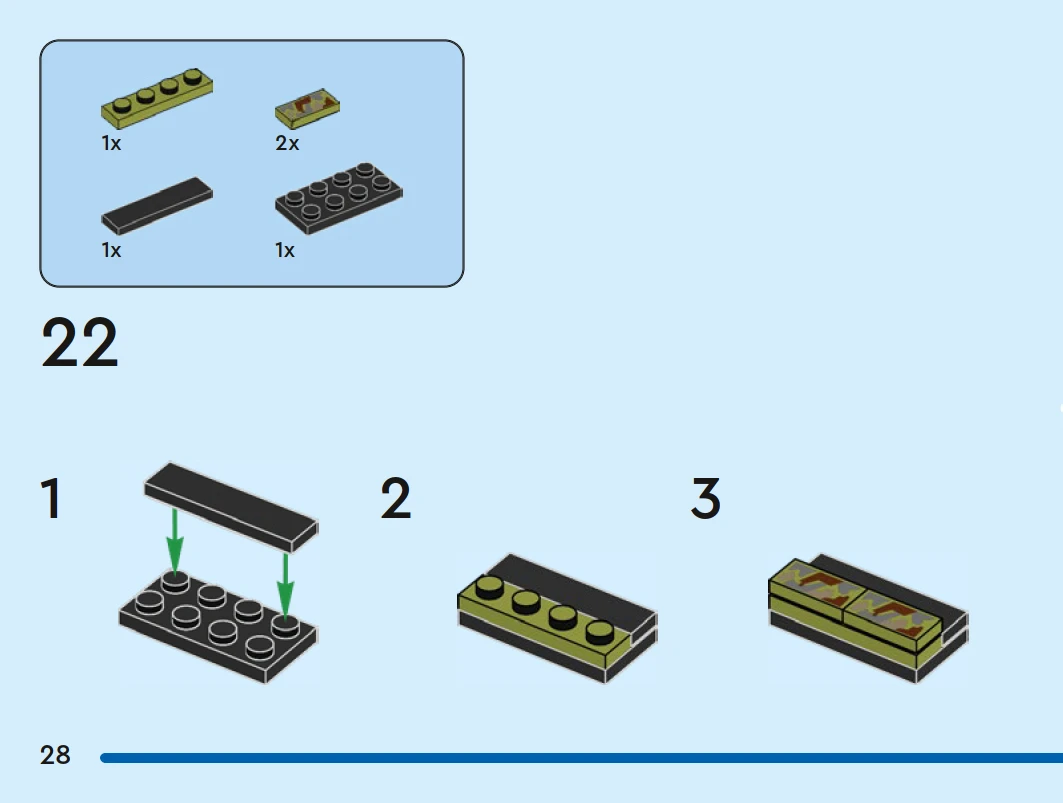 1x

2x

1x

1x

22

1

2

3

28