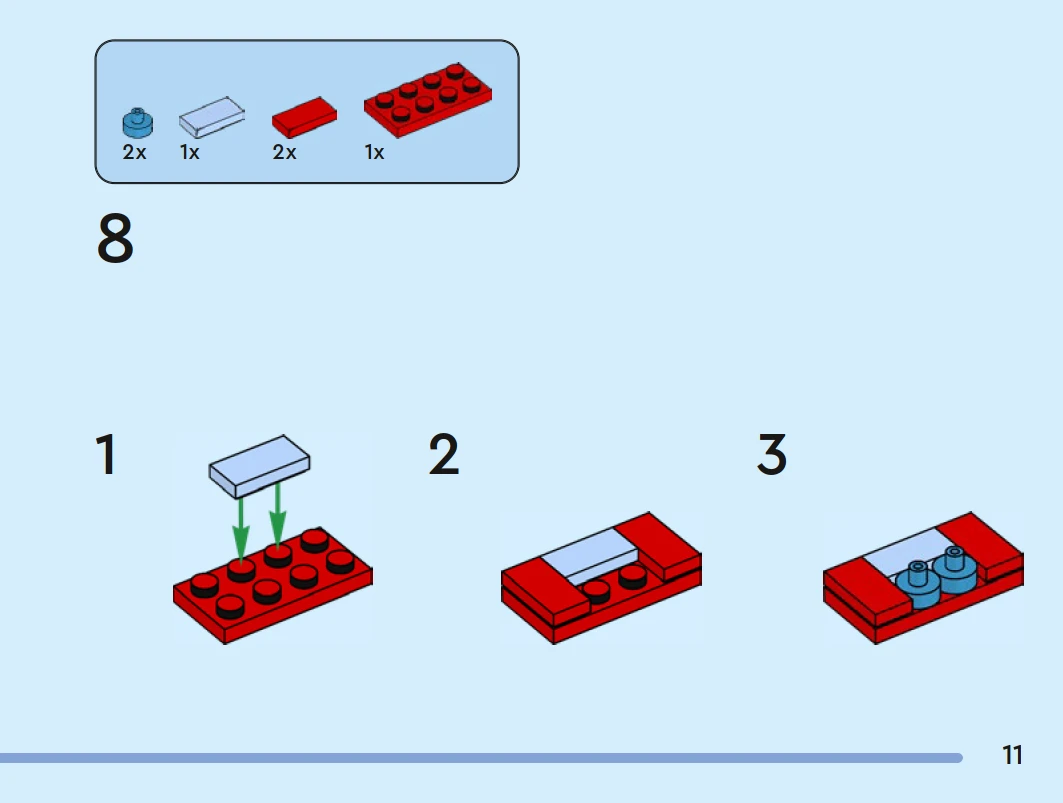 2x 1x 2x 1x

8

1

2

3

11