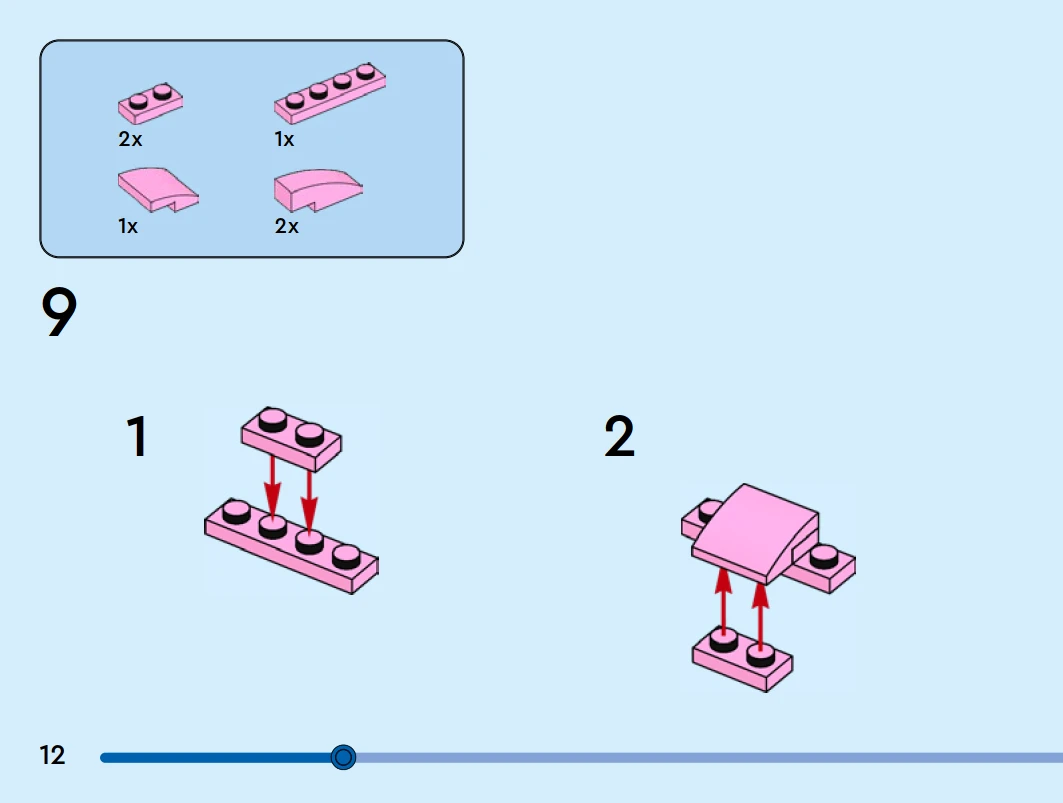 2x

1x

1x

2x

9

1

2

12