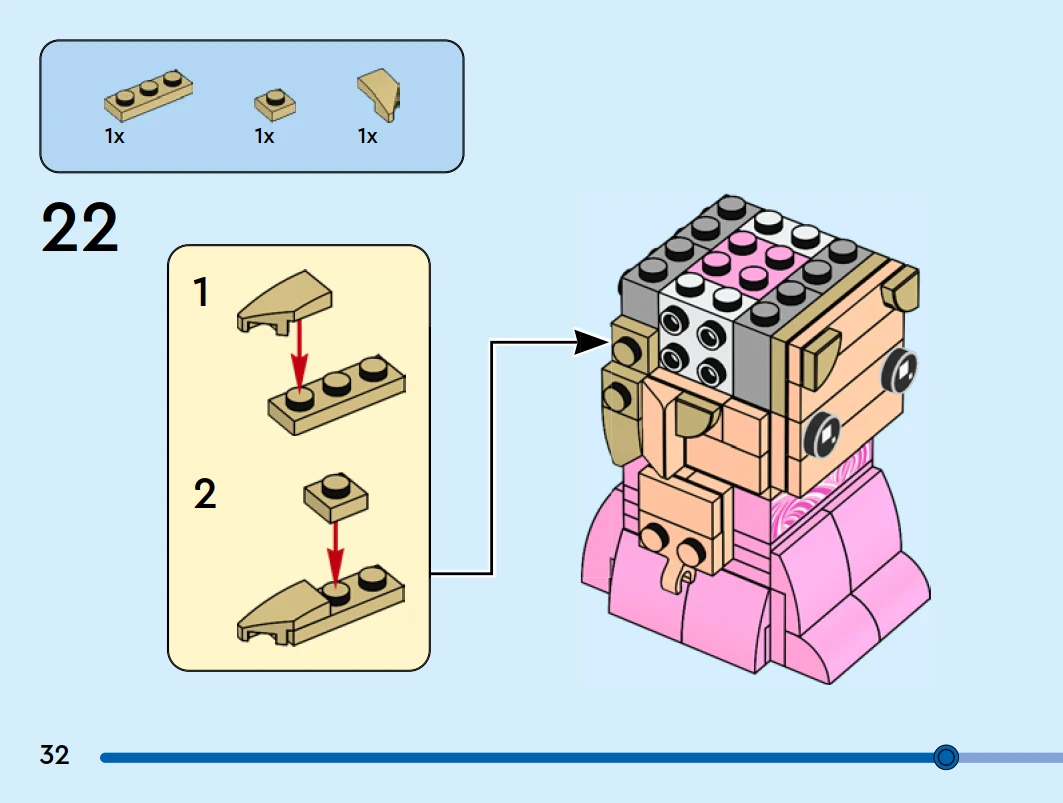 1x 1x 1x

22

1

2

32