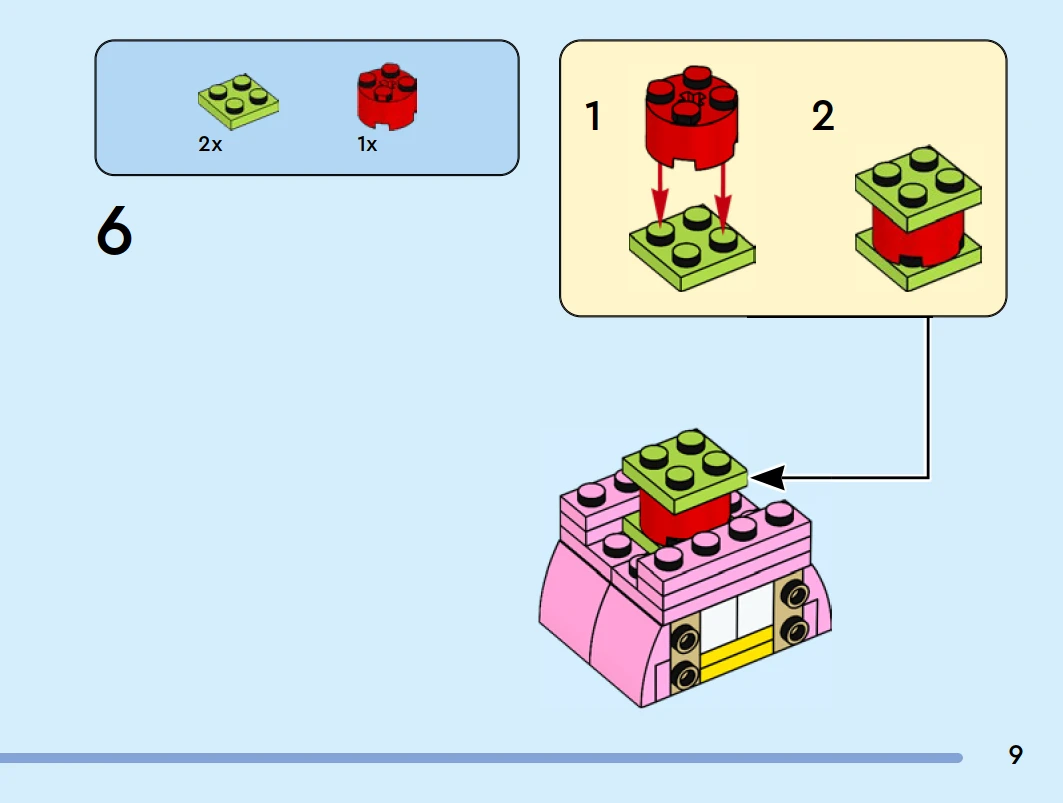 2x

1x

6

1

2

9