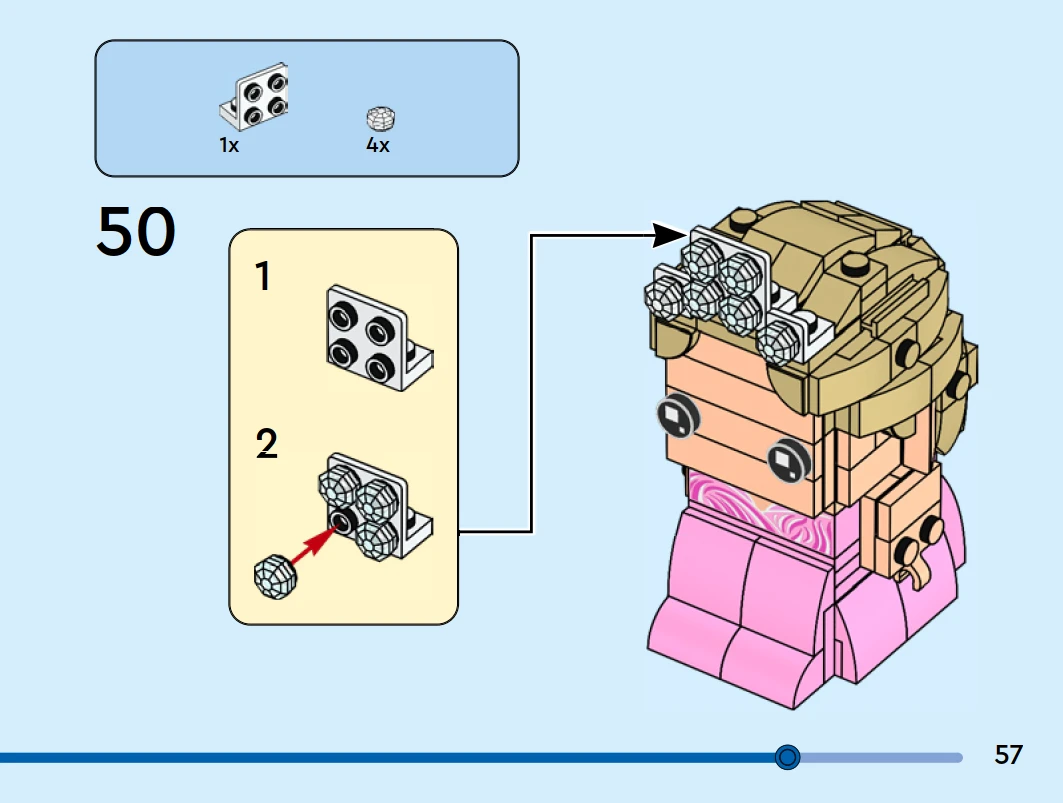 1x
4x

50

1

2

57