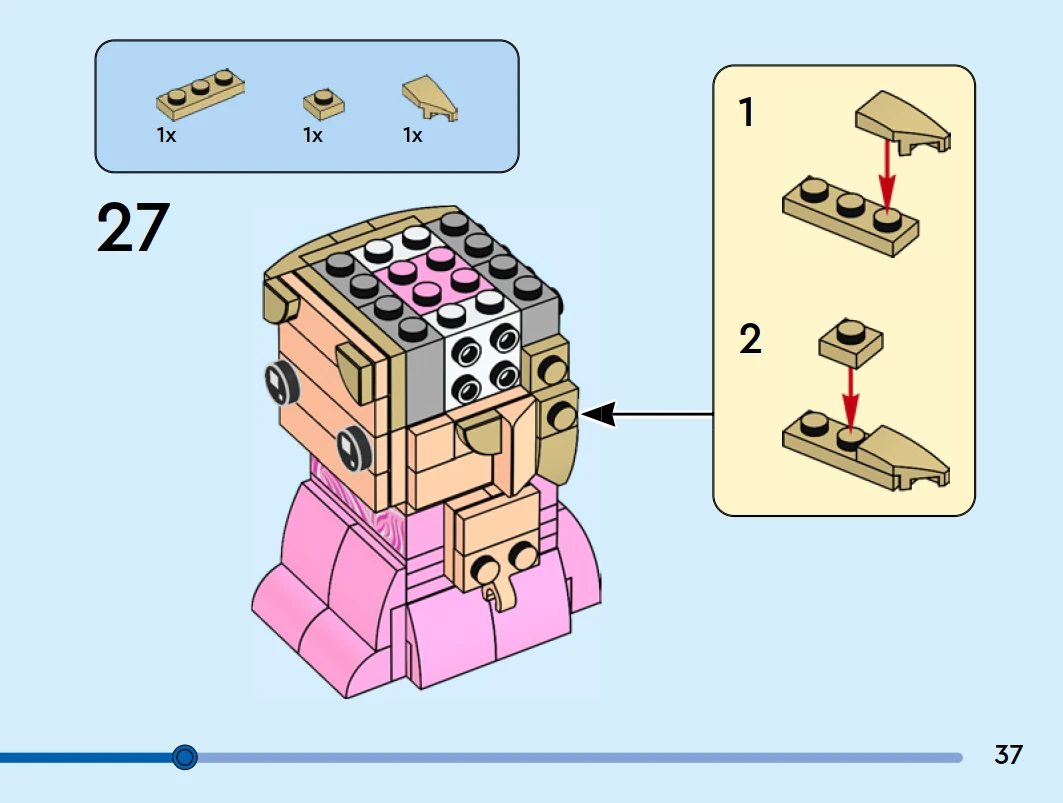 1x 1x 1x

27

1

2

37