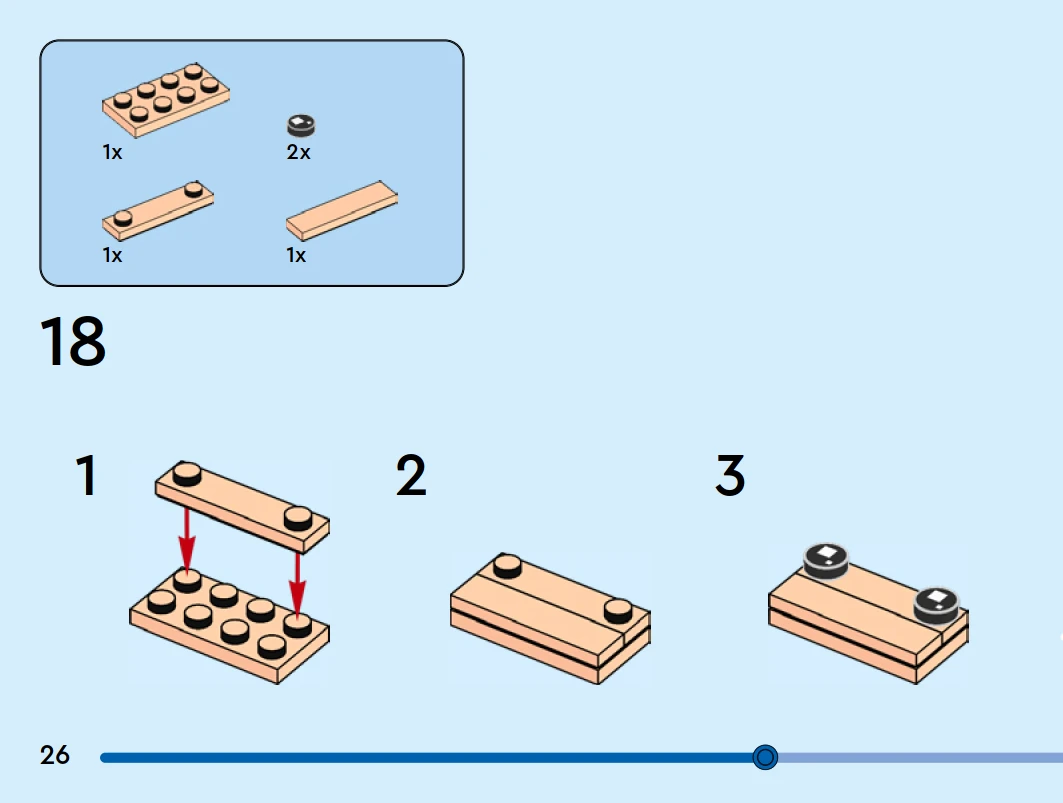 1x

2x

1x

1x

18

1

2

3

26