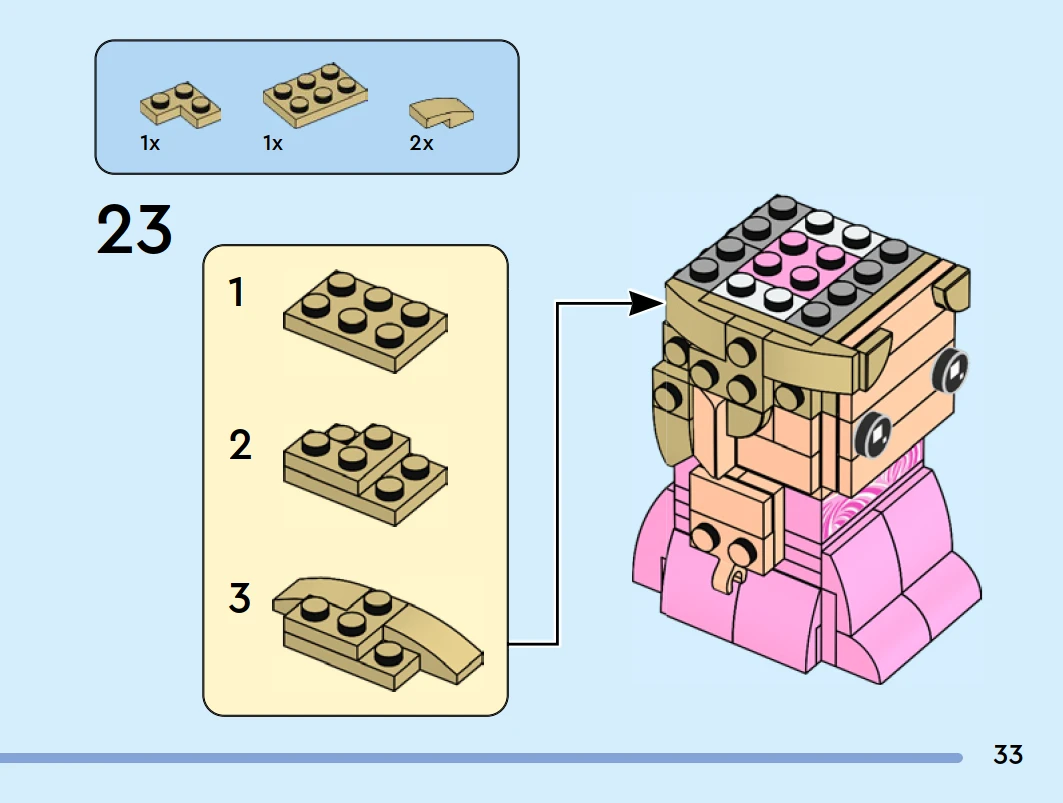 1x
1x
2x

23

1

2

3

33