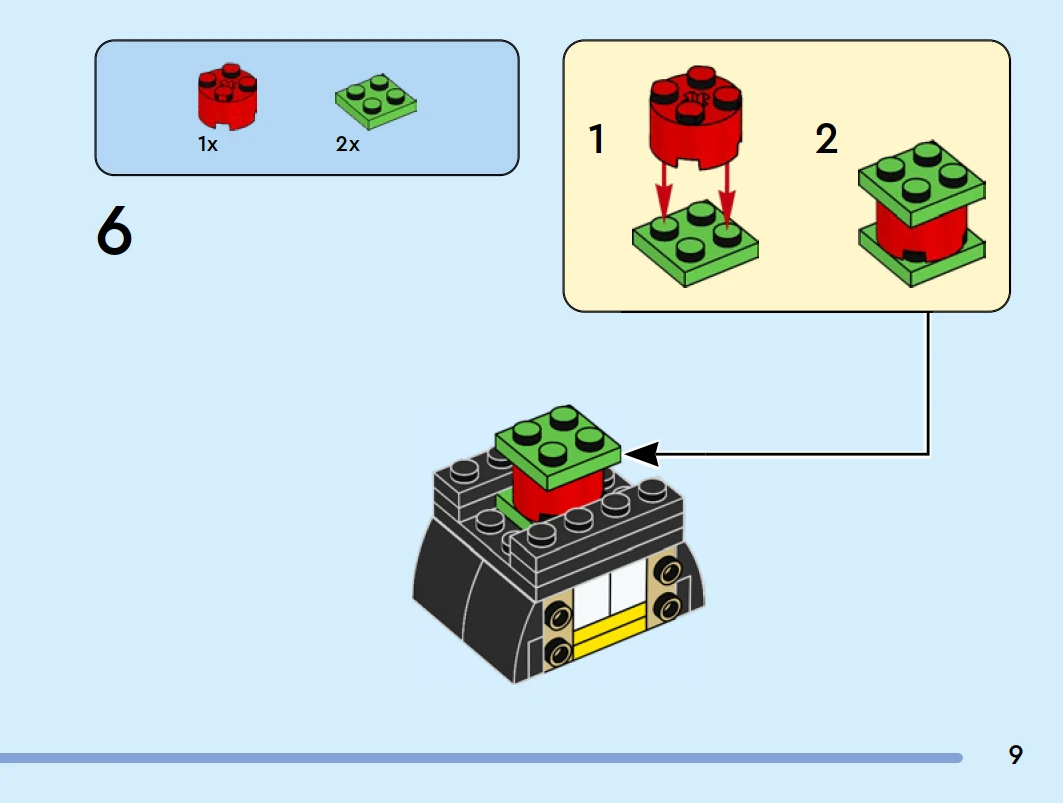 1x
2x

6

1

2

9