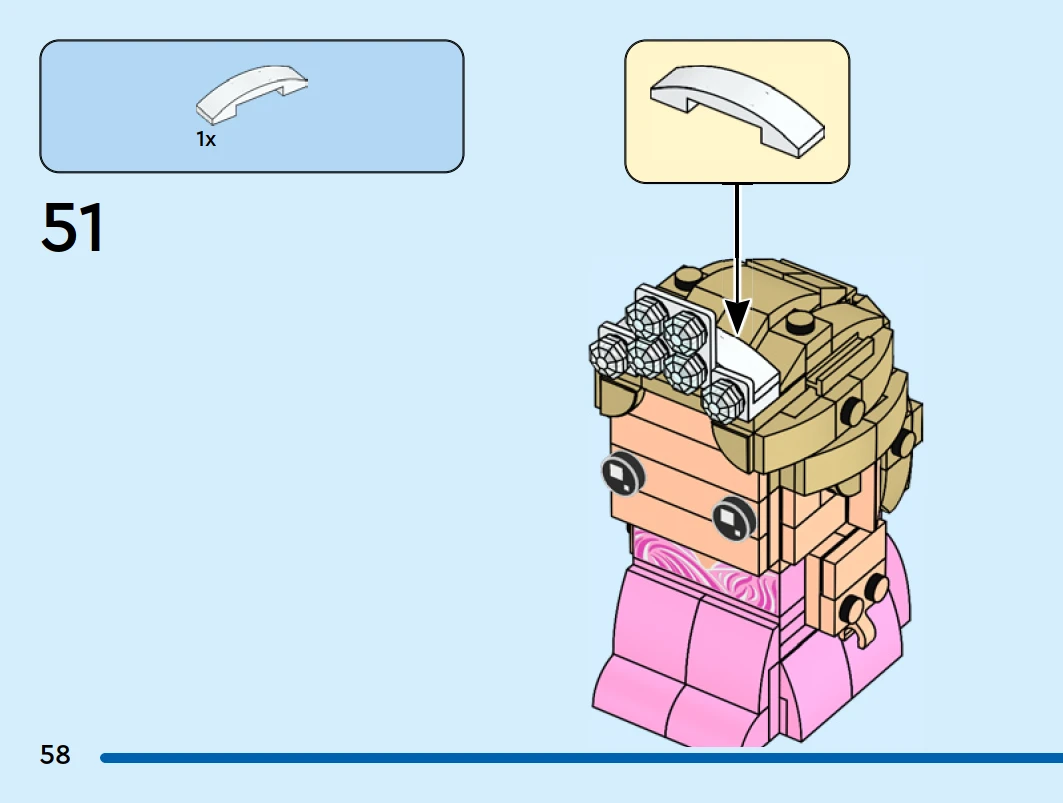 1x

51

58