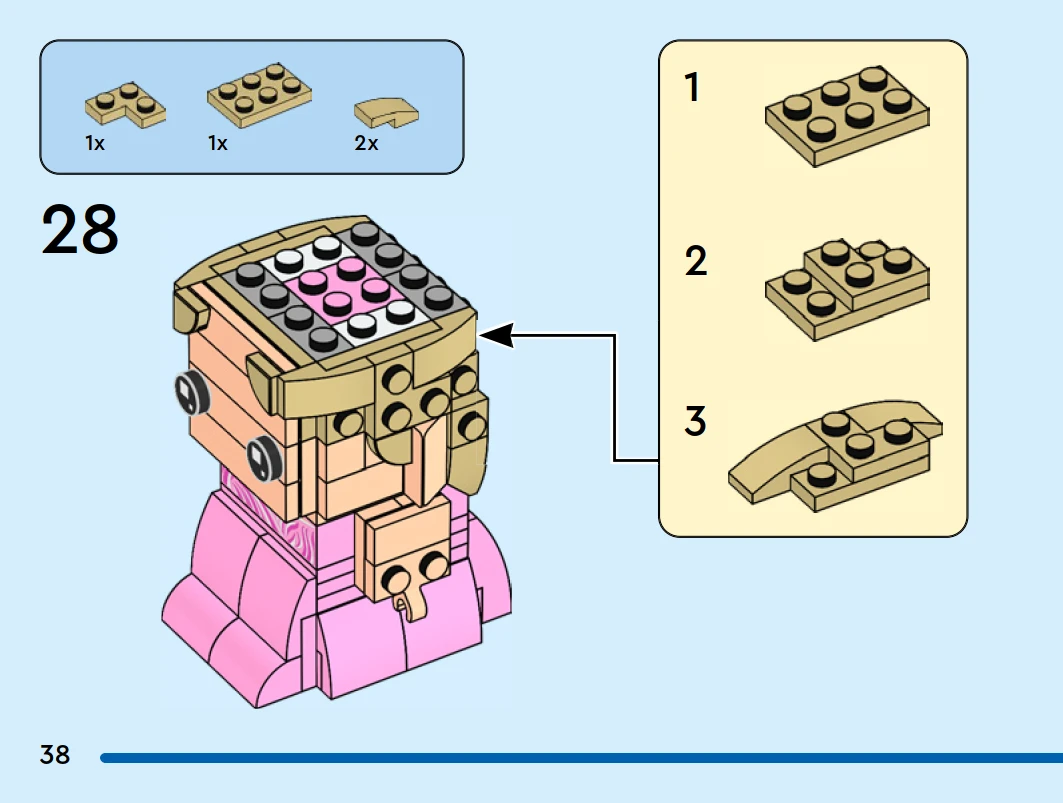 1x
1x
2x

28

1

2

3

38