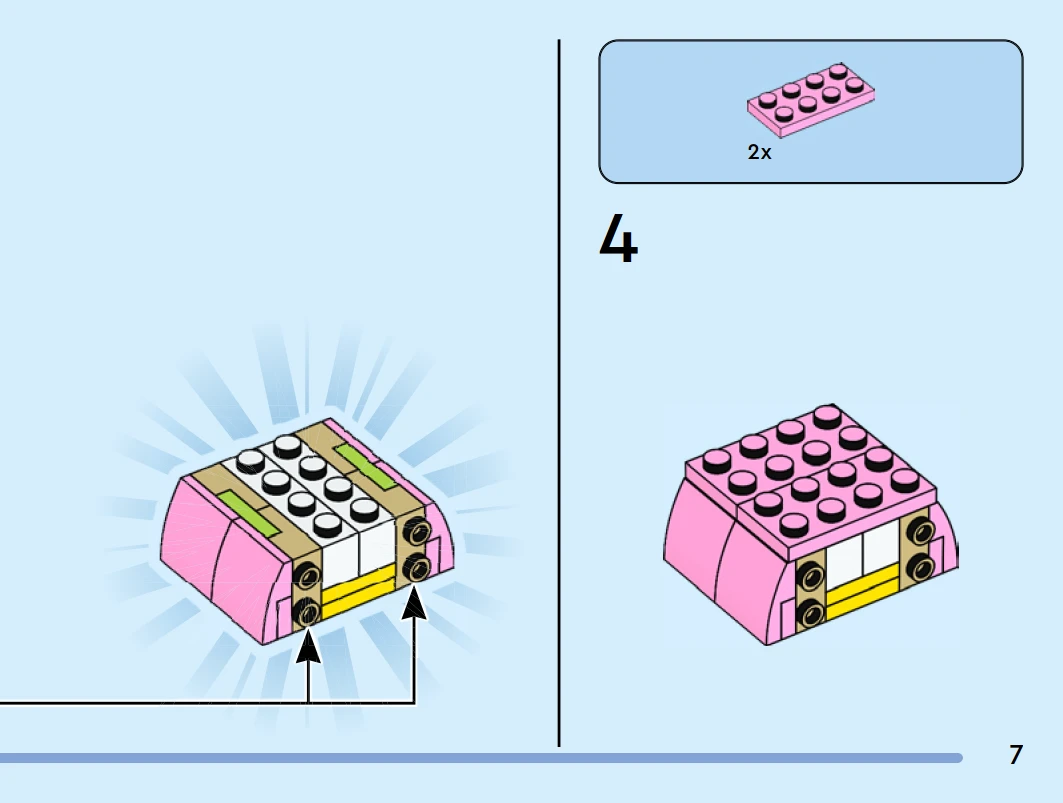 2x

4

7