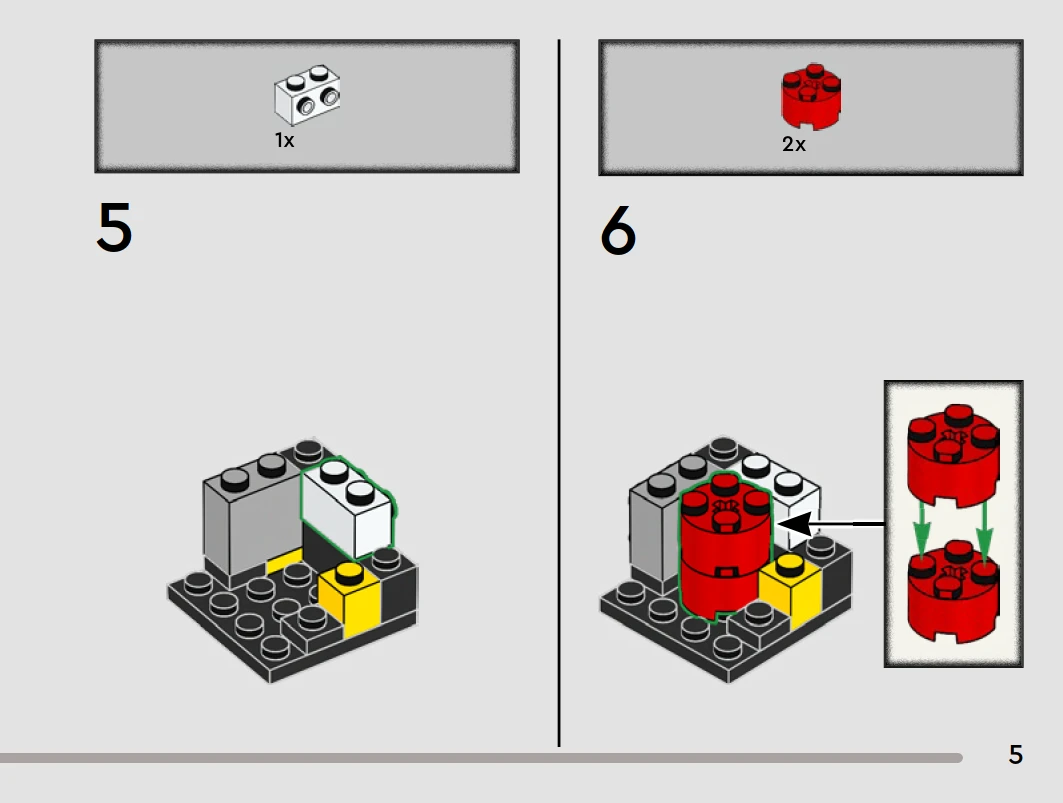 1x

5

2x

6

5