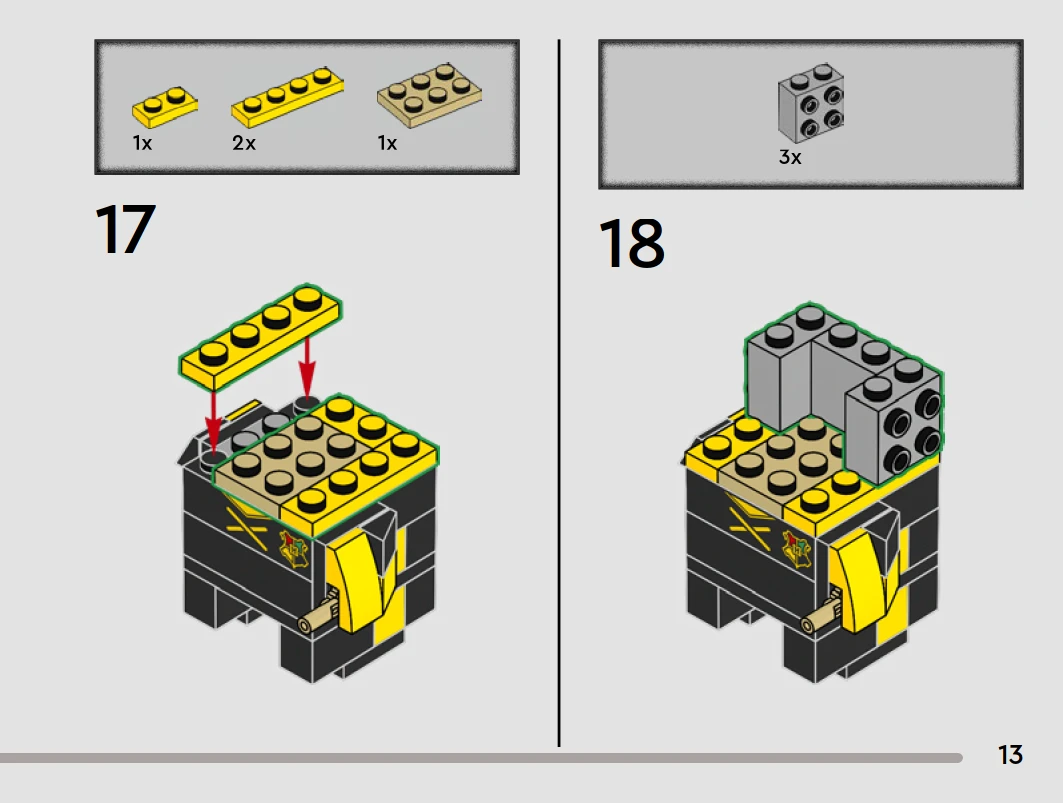 1x
2x
1x

17

3x

18

13