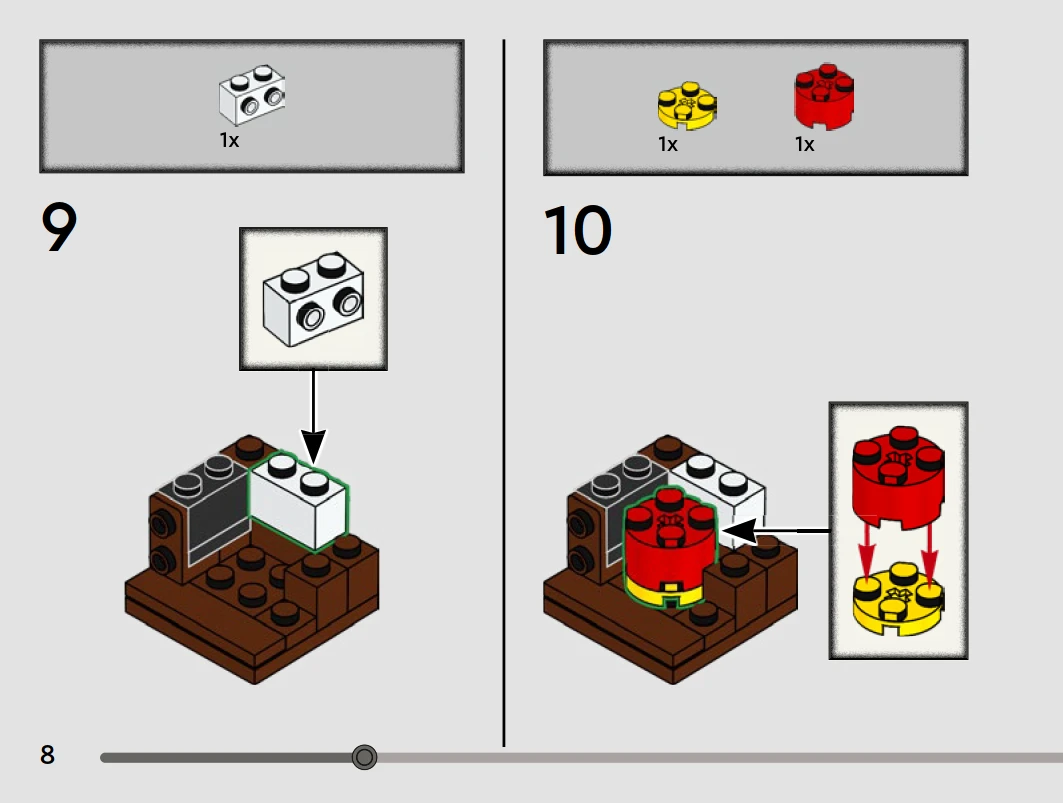 1x

9

1x

1x

10

8