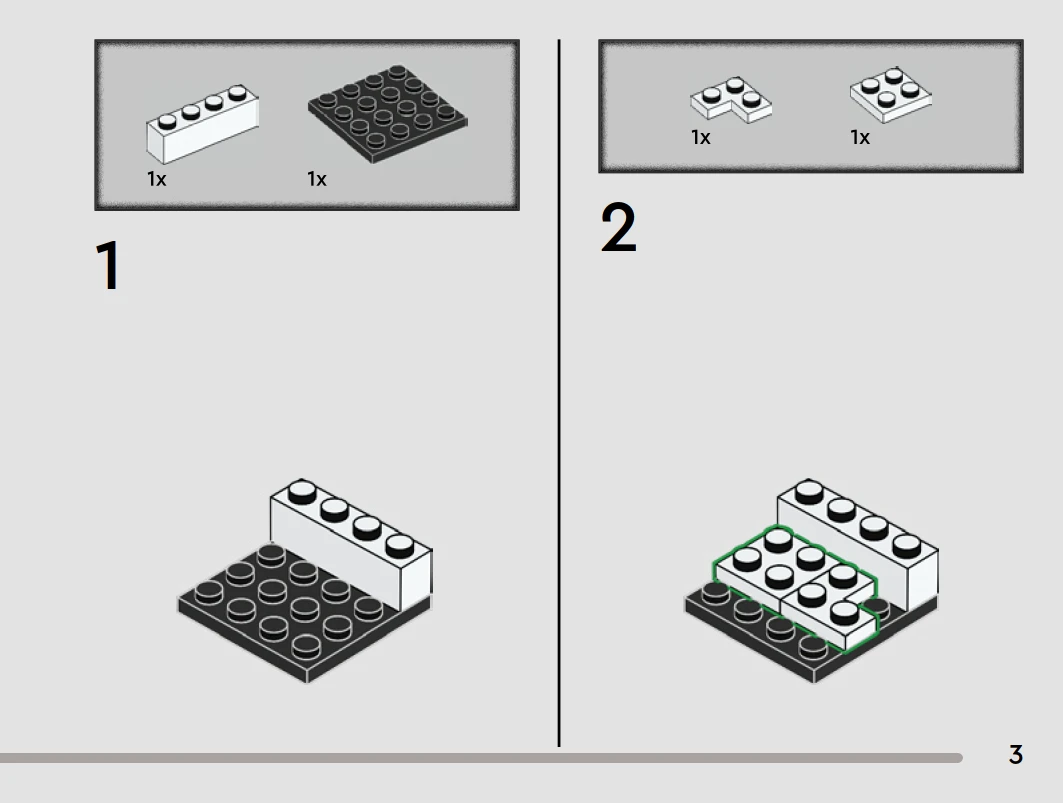 1x
1x

1

1x
1x

2

3