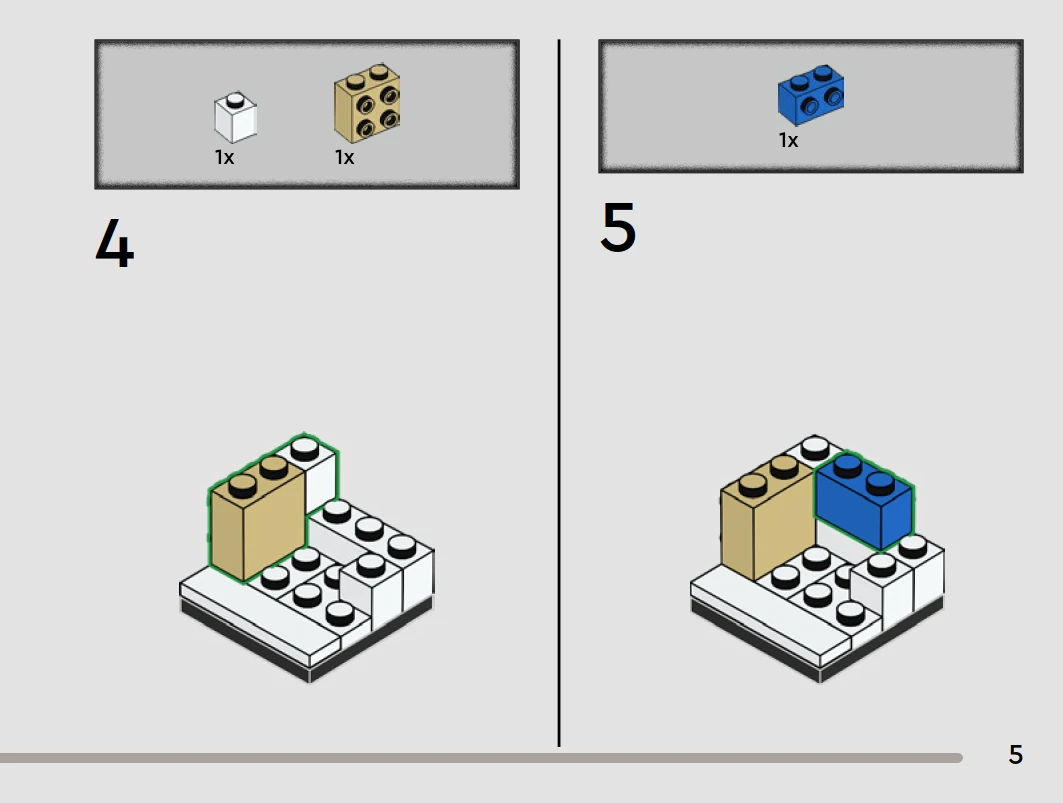 1x 1x

4

1x

5

5