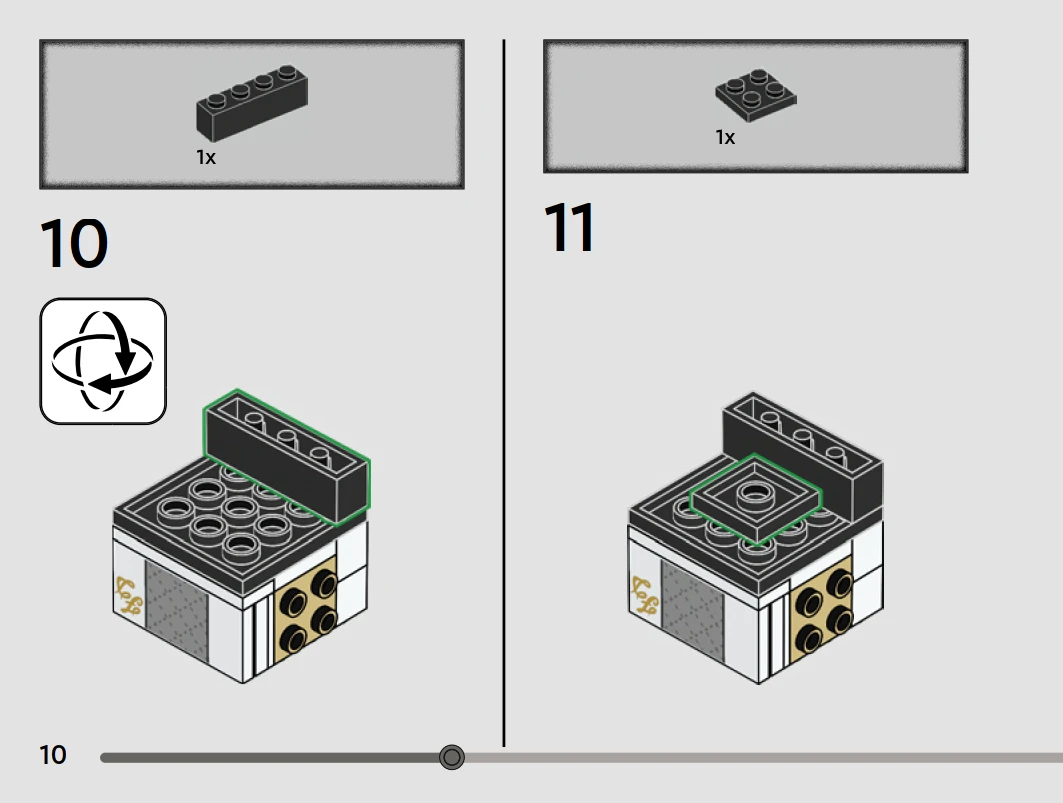 1x

10

1x

11

10