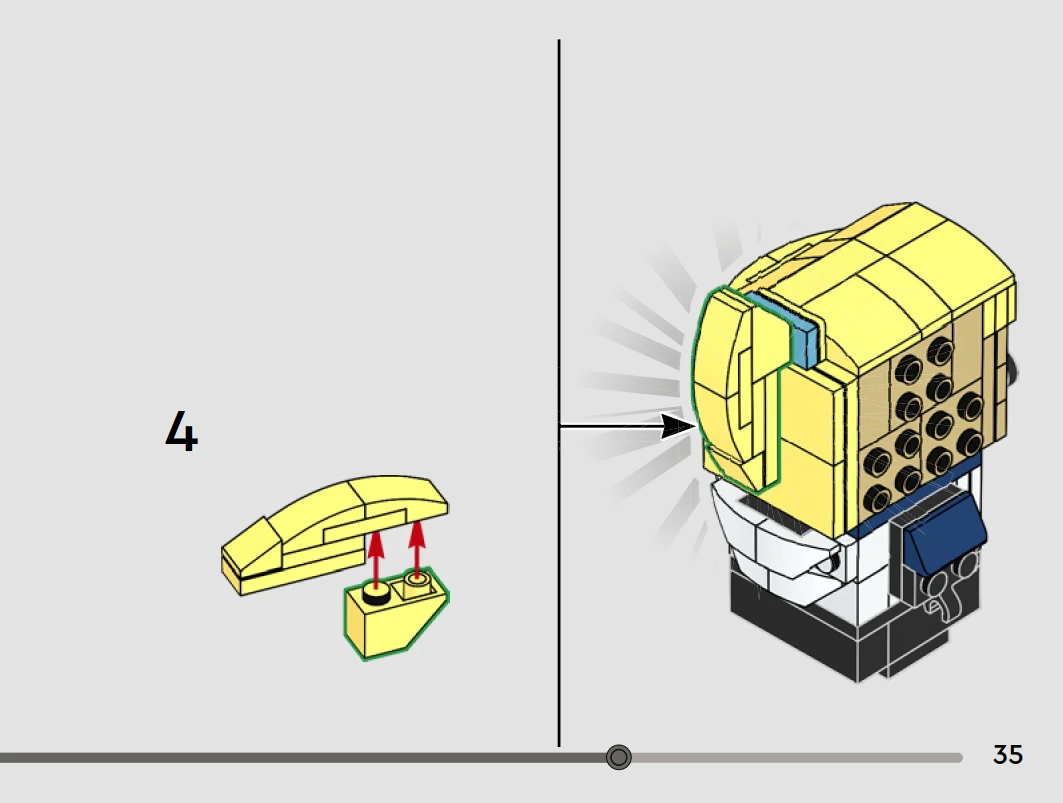 4

35