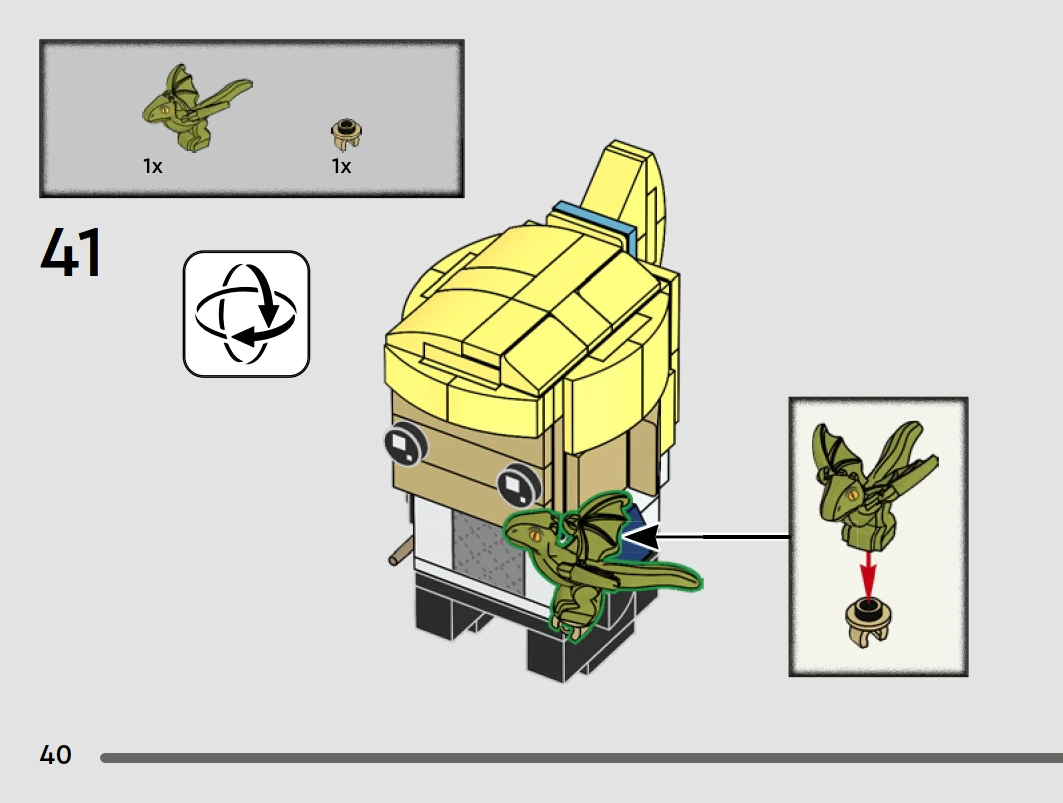 1x

1x

41

40