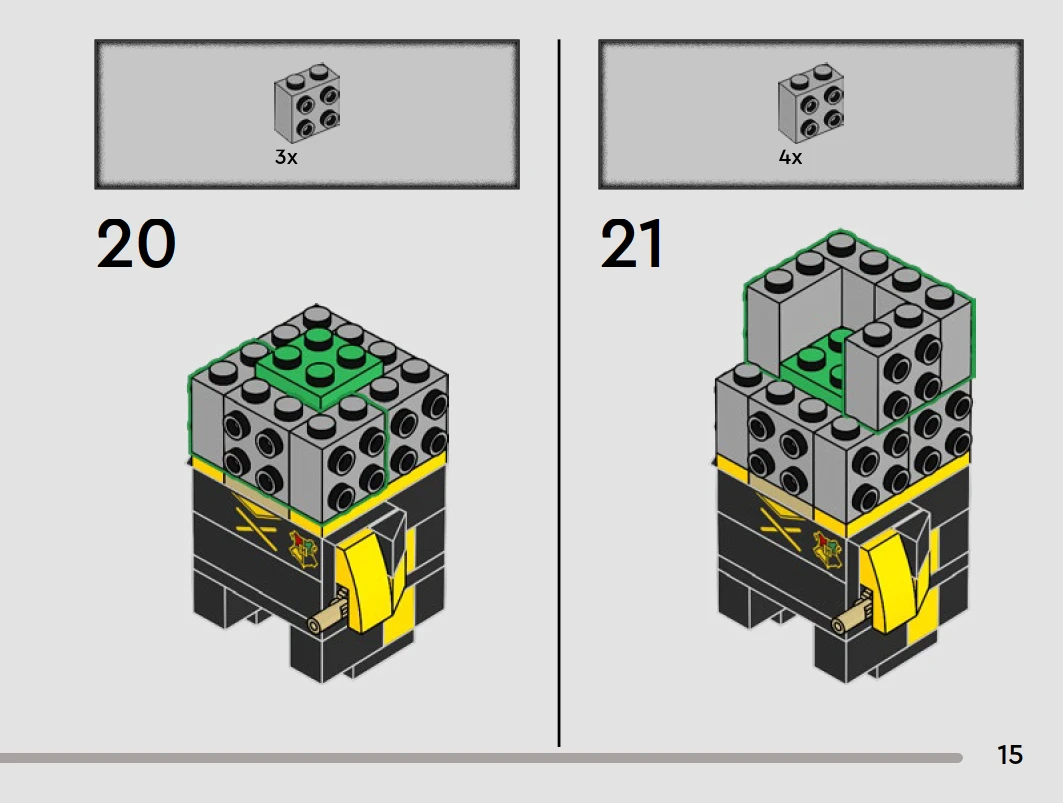 3x

20

4x

21

15