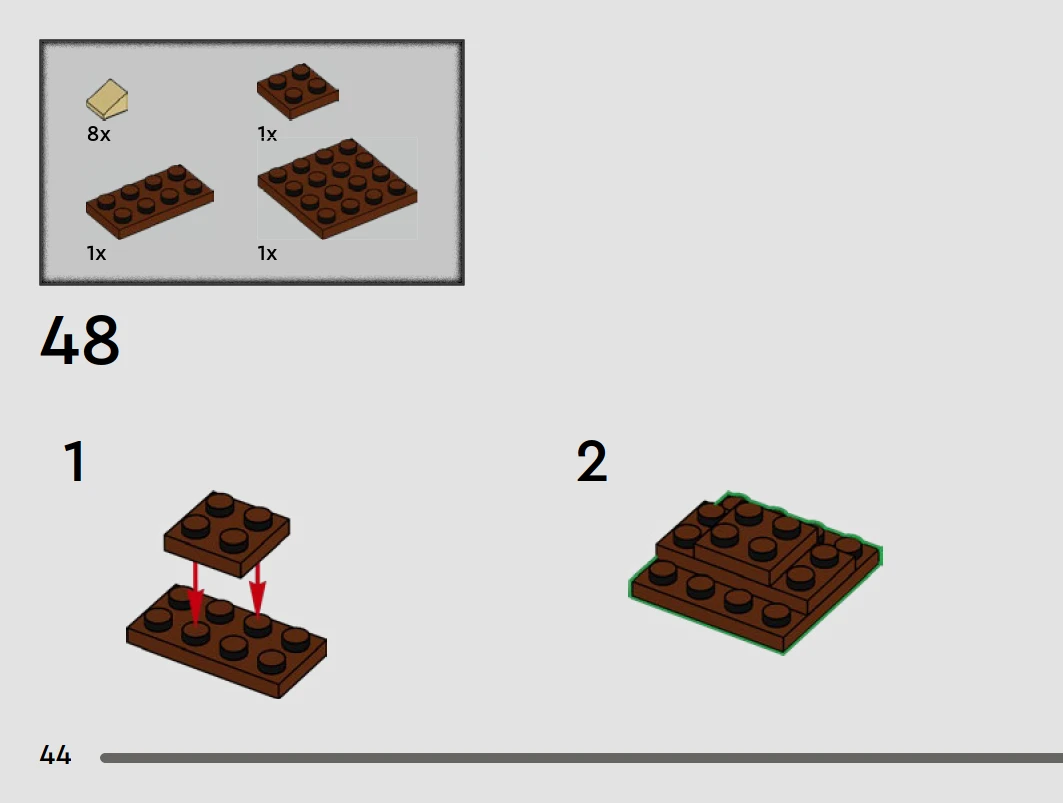 8x

1x

1x

1x

48

1

2

44