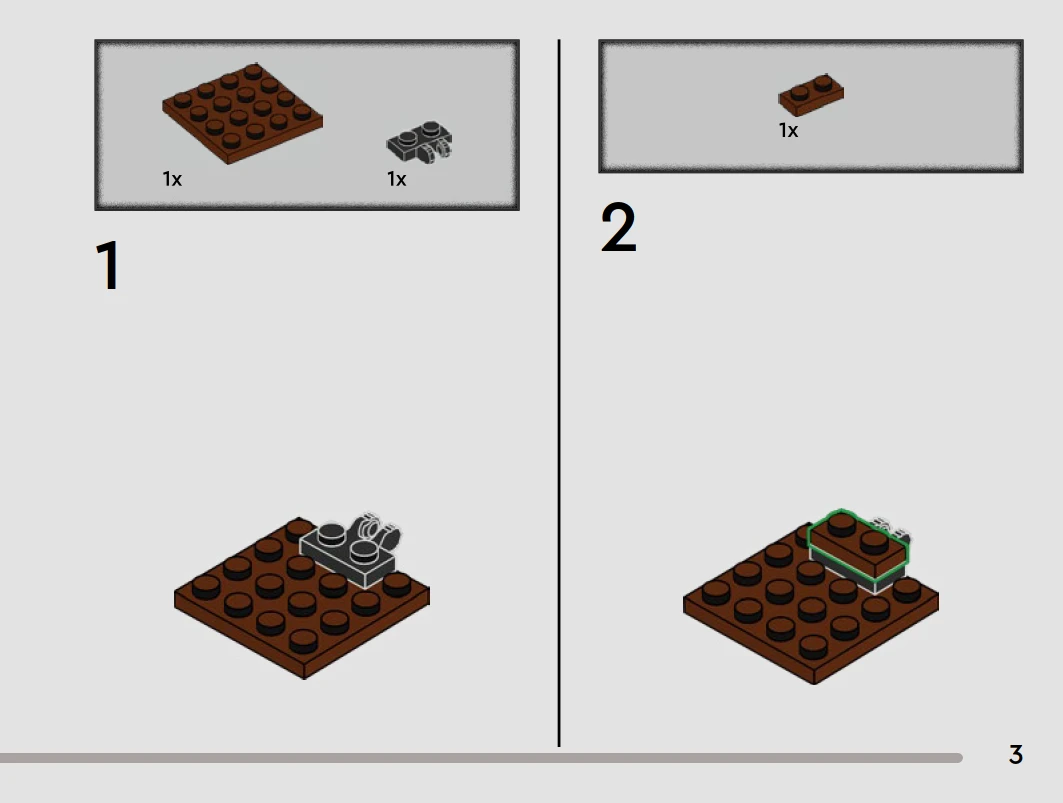 1x
1x

1

1x

2

3