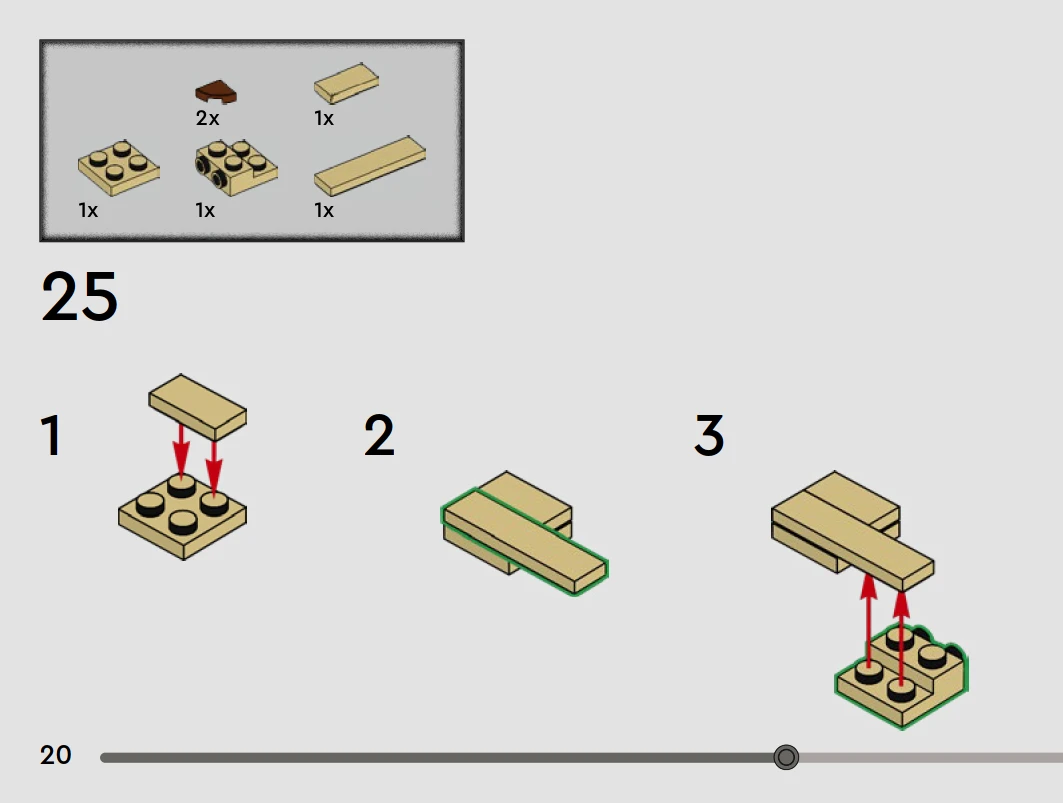 2x
1x
1x
1x
1x

25

1

2

3

20