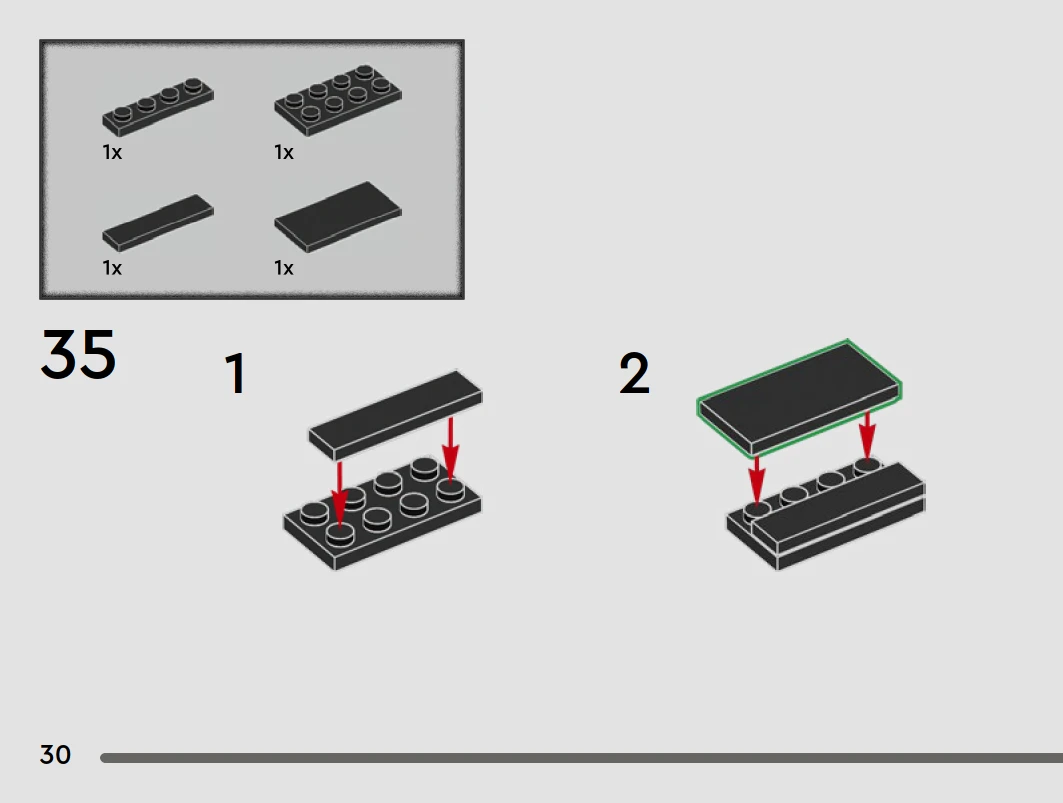 1x
1x
1x
1x

35

1

2

30