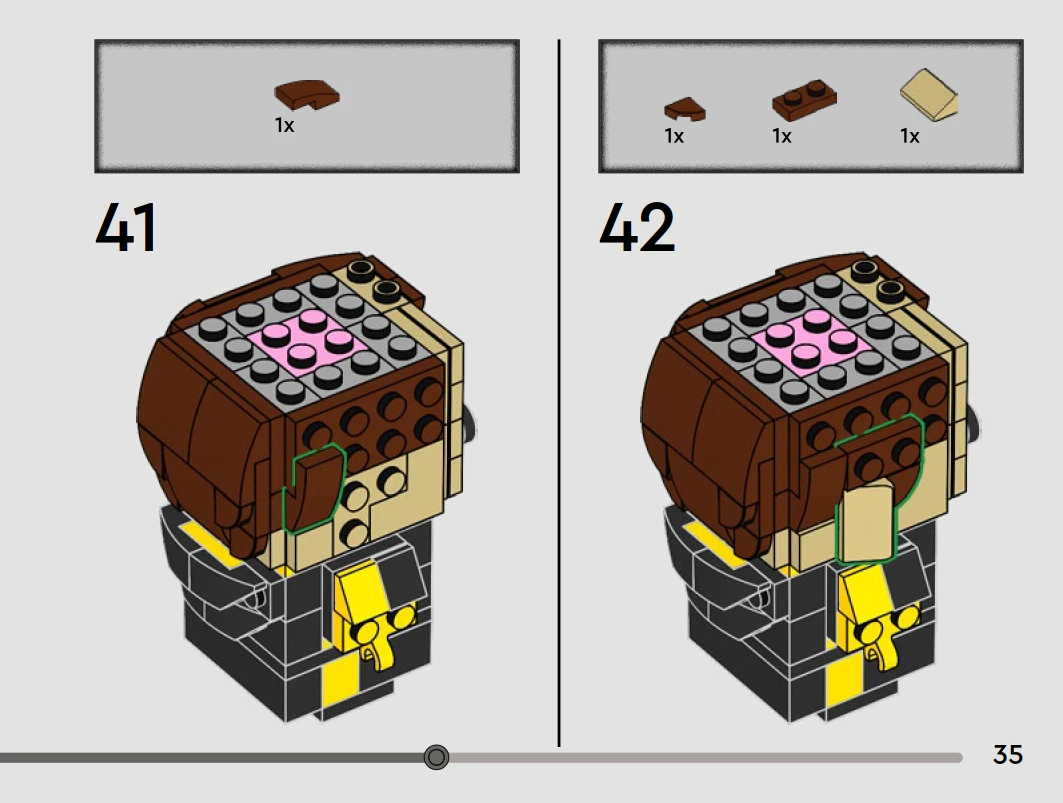 1x

41

1x 1x 1x

42

35