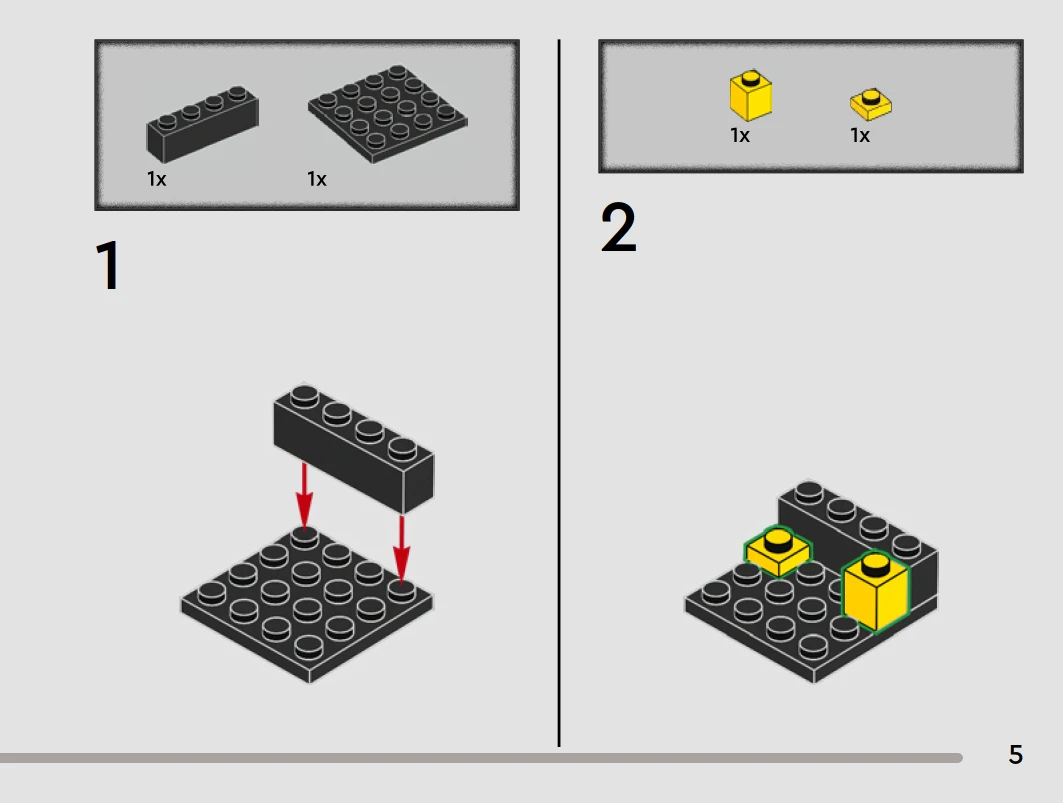 1x 1x

1

1x 1x

2

5