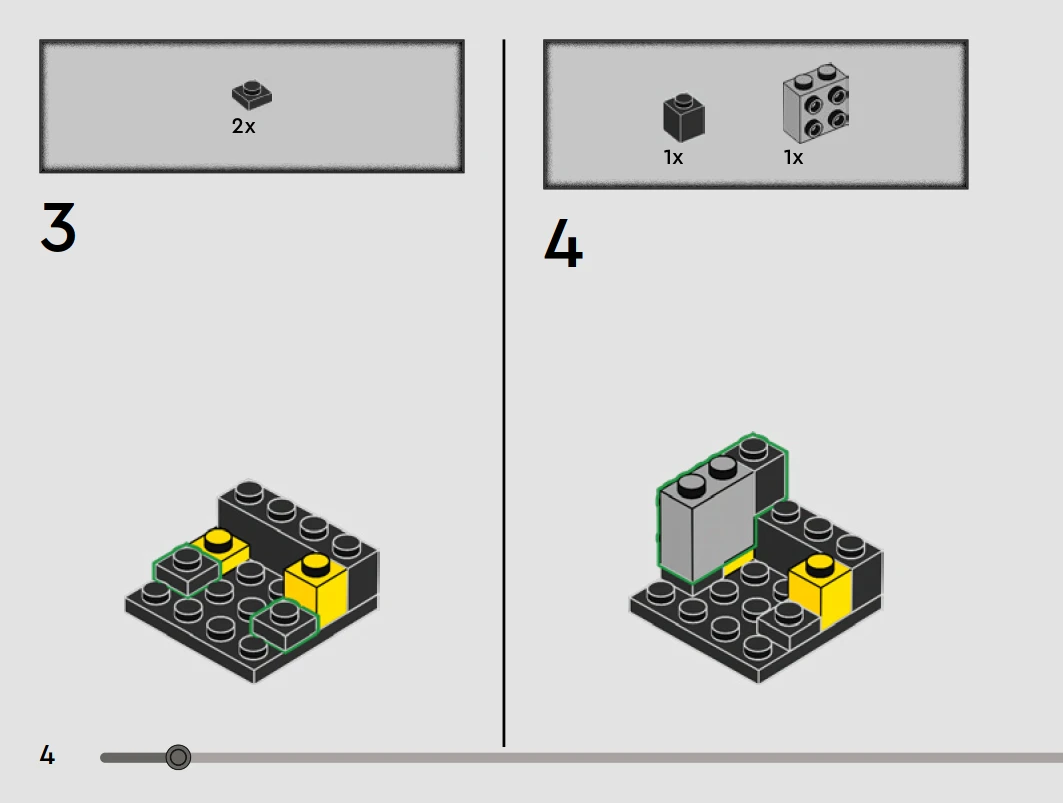 2x

3

1x 1x

4

4