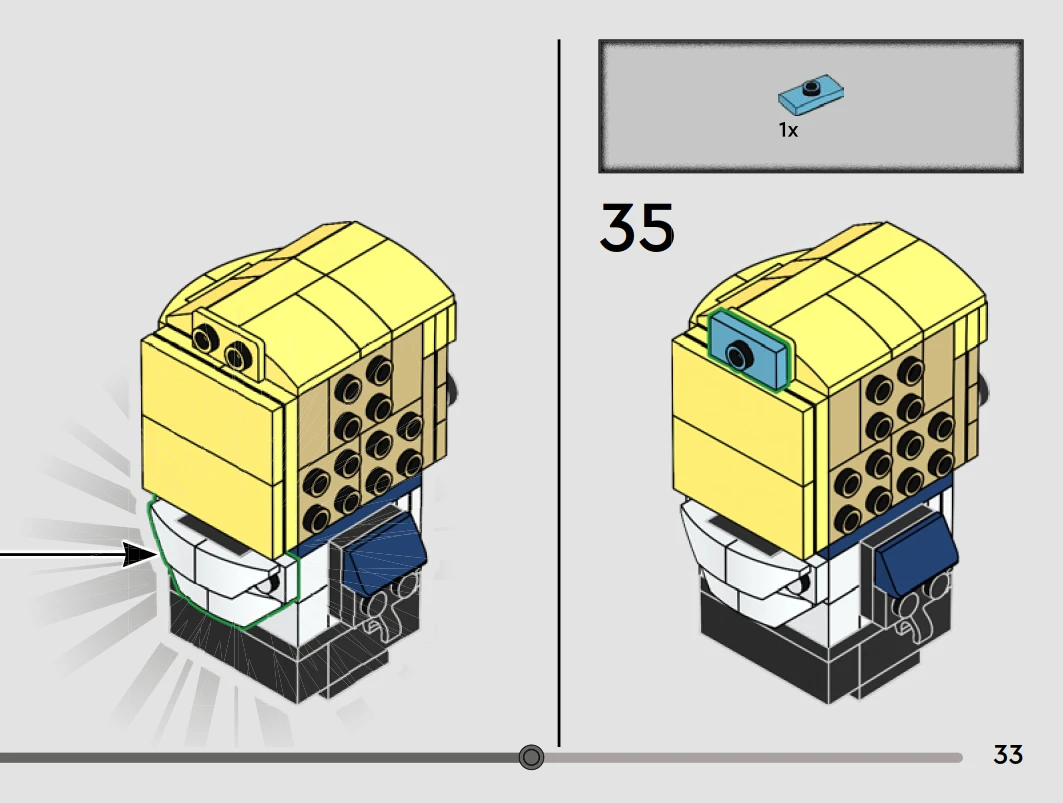 1x

35

33