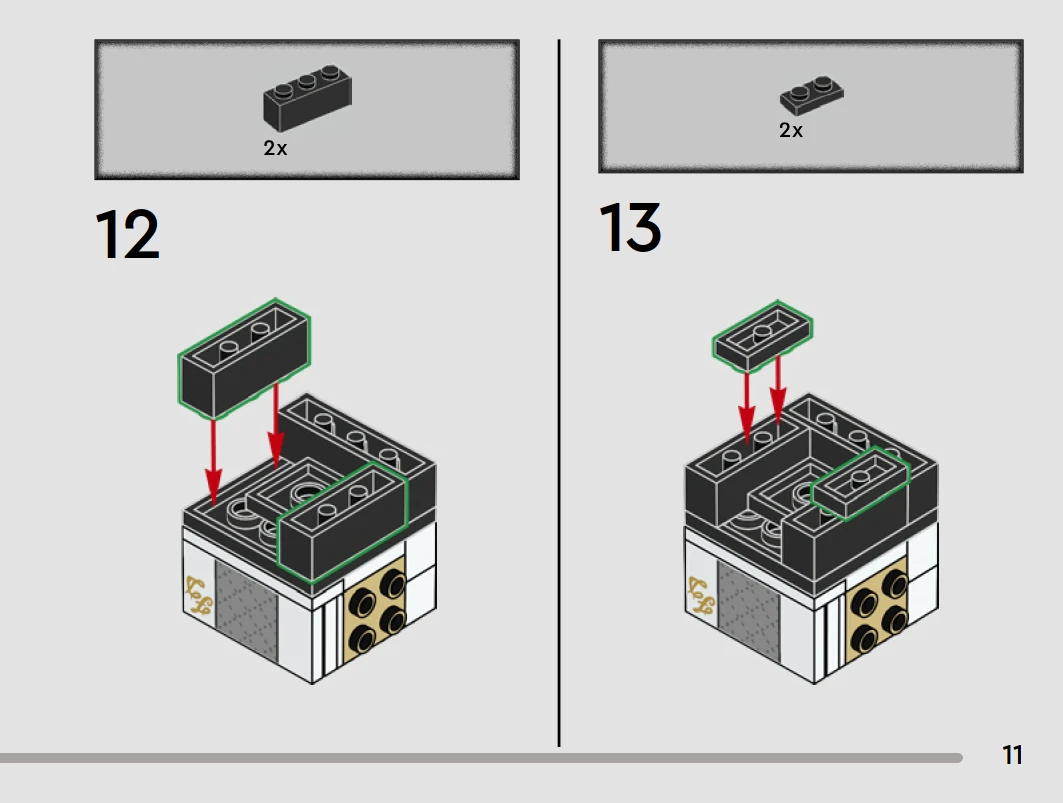 2x

12

2x

13

11