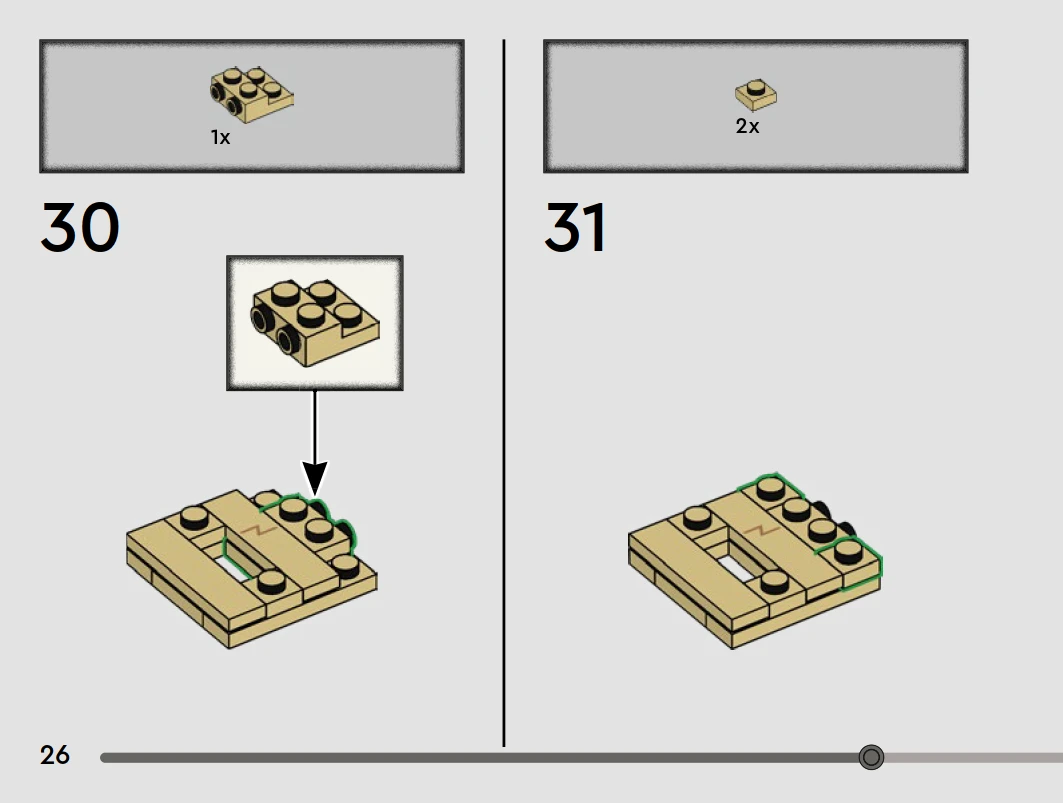 1x

30

2x

31

26