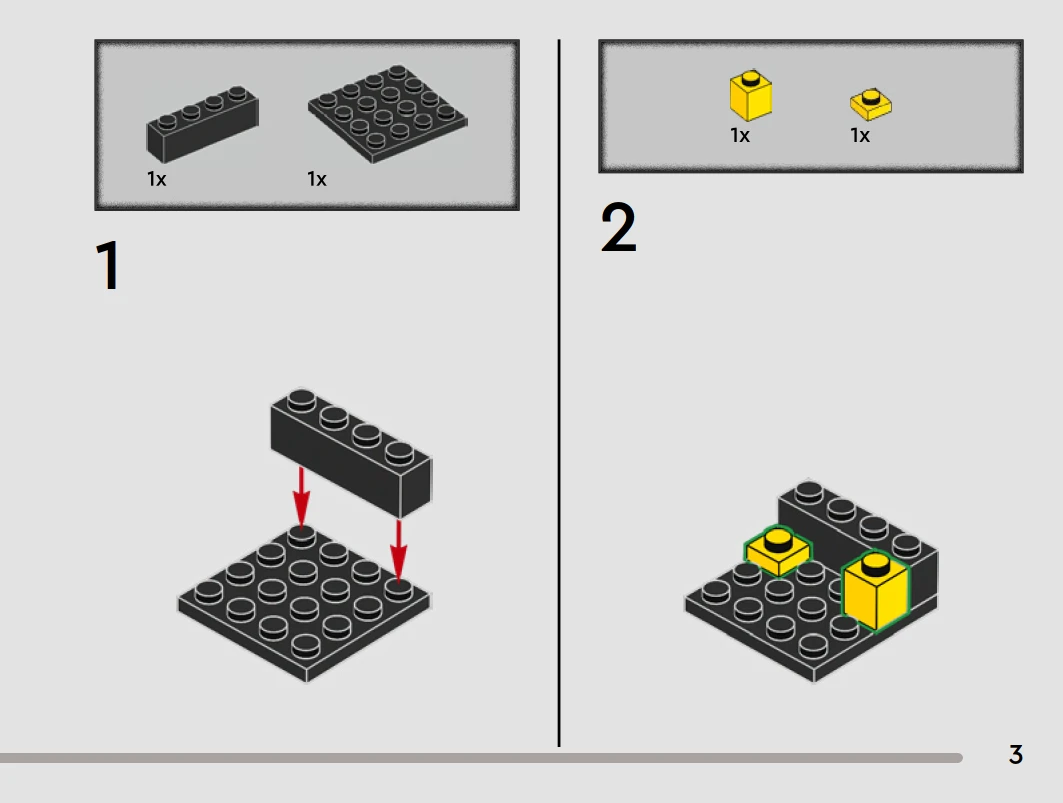 1x 1x

1

1x 1x

2

3