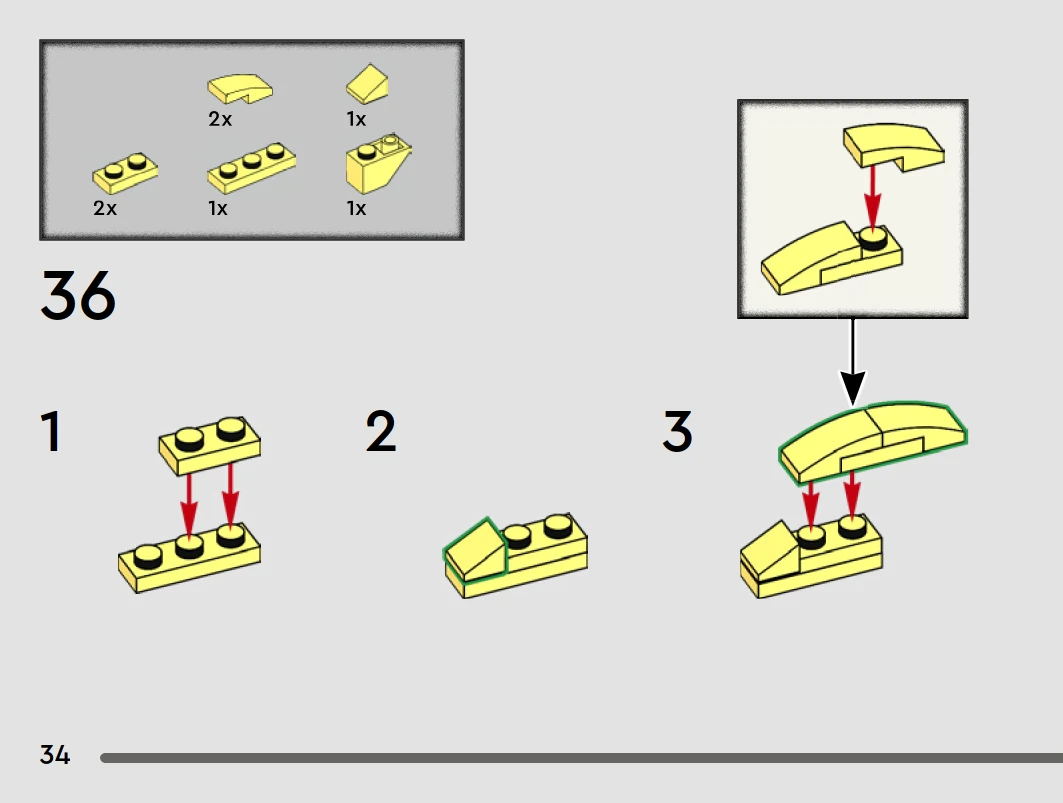 2x
1x
2x
1x
1x

36

1

2

3

34