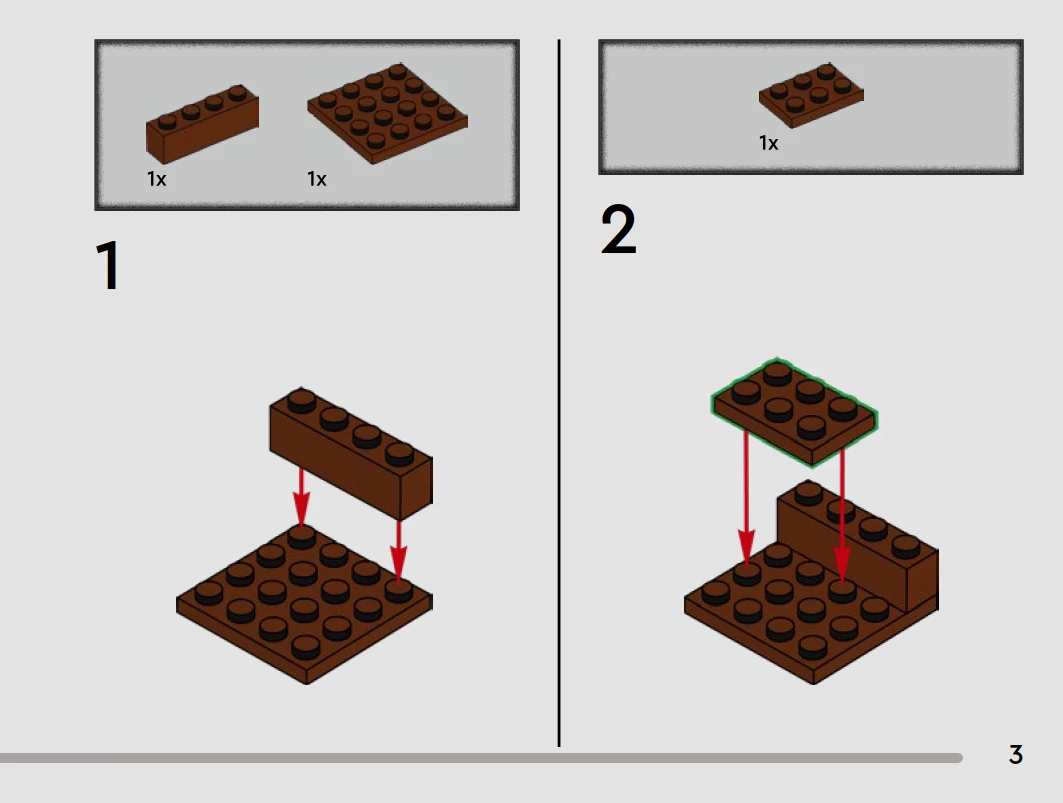 1x

1x

1

1x

2

3