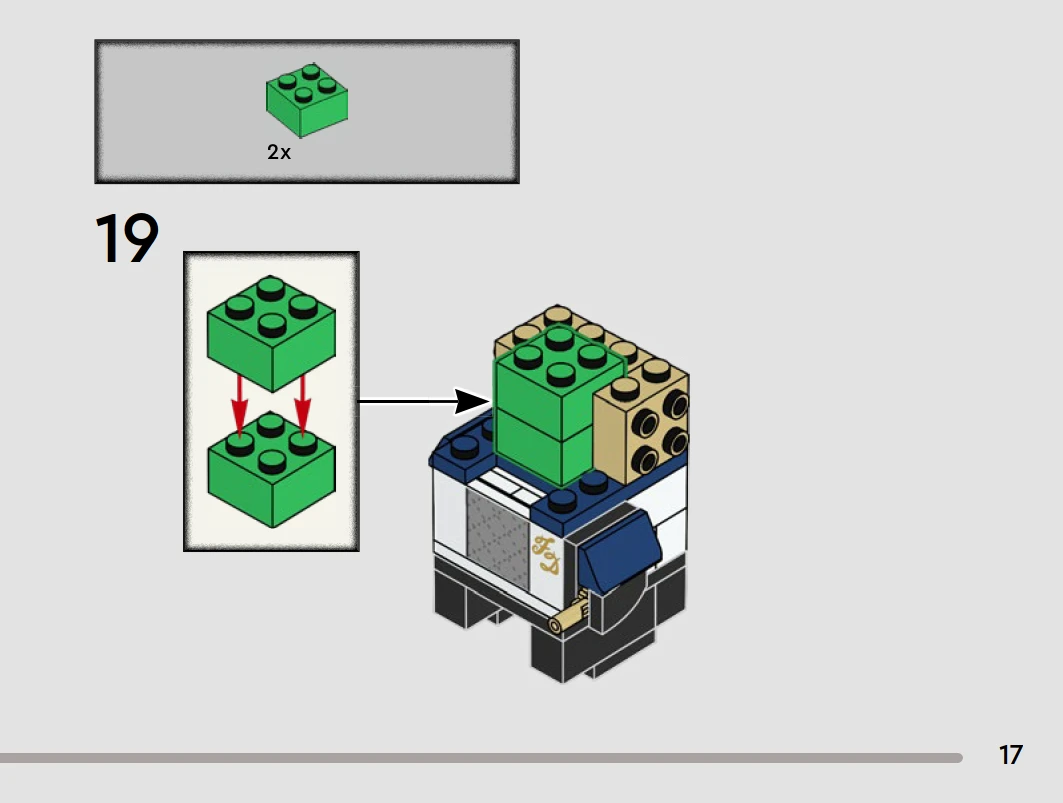 2x

19

17