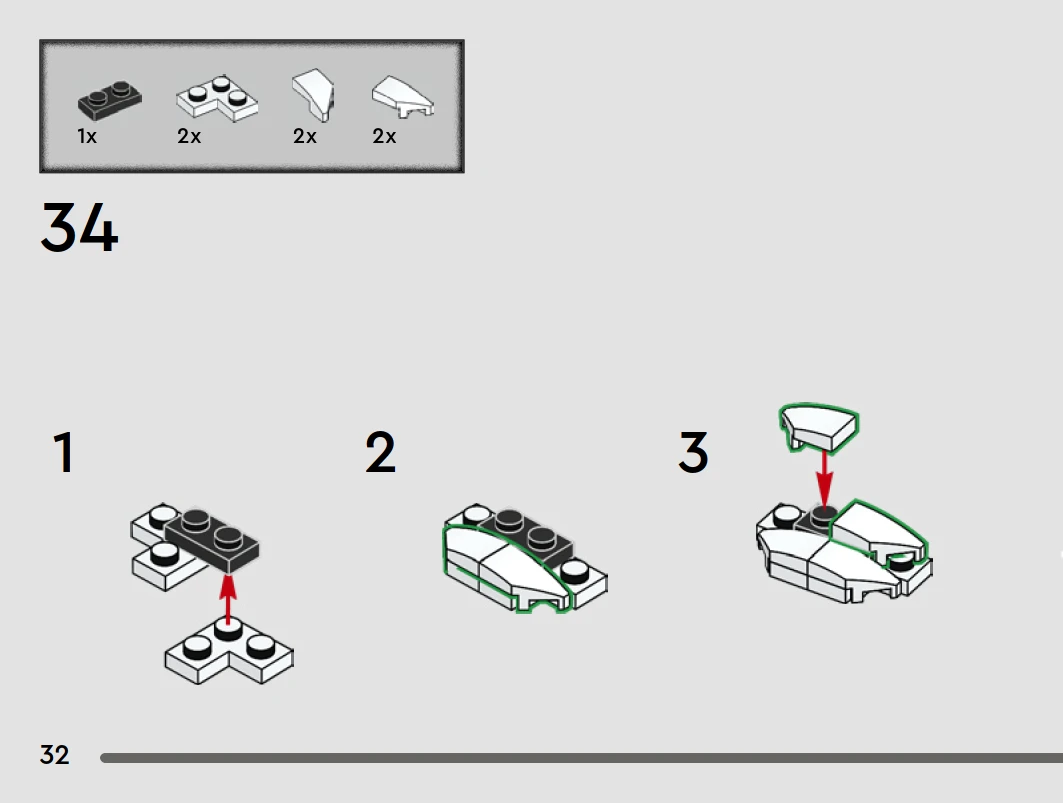 1x 2x 2x 2x

34

1

2

3

32