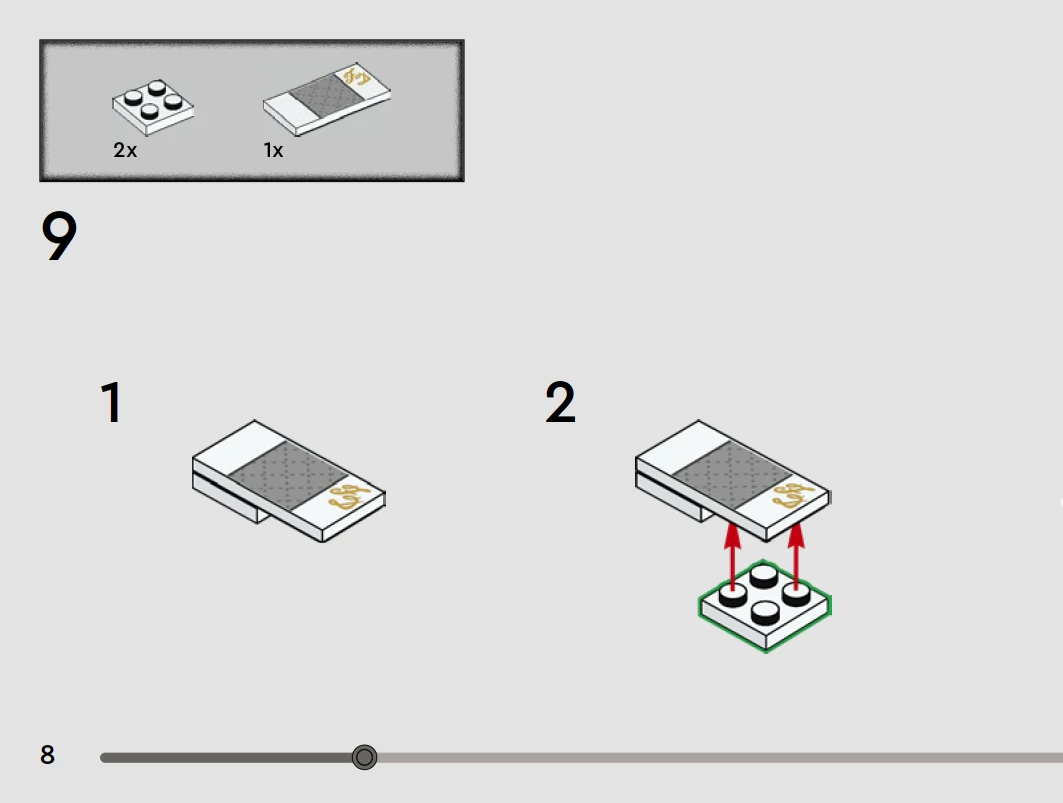 2x
1x

9

1

2

8