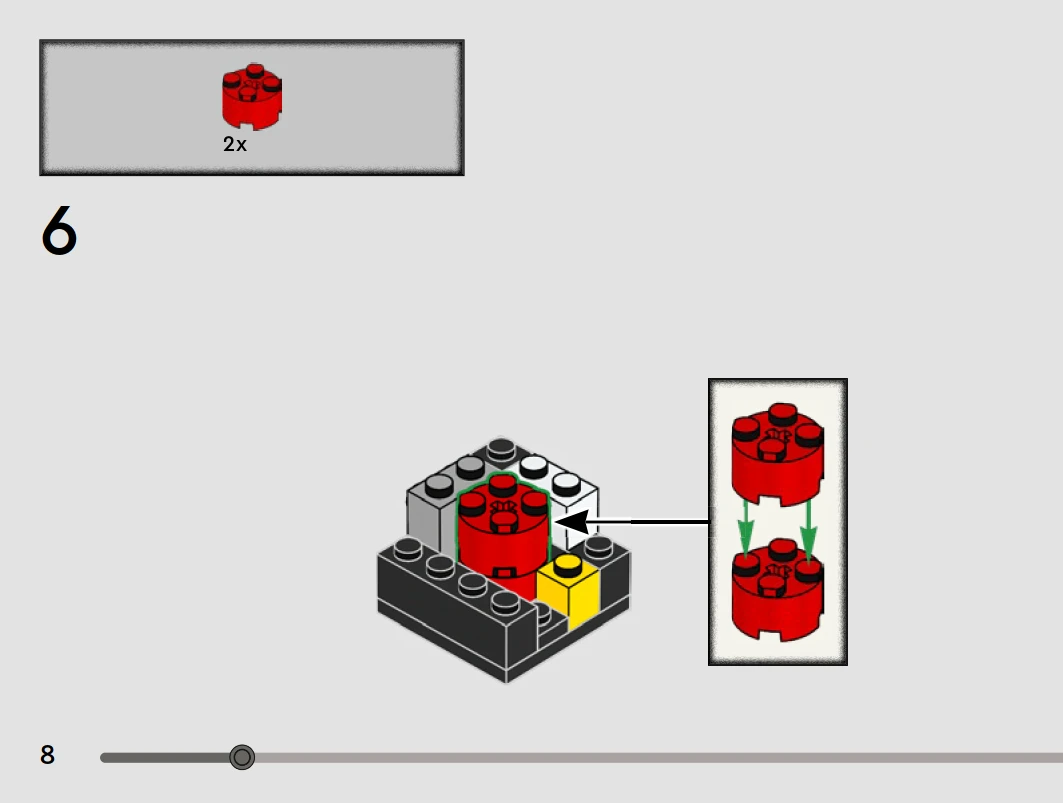 2x

6

8