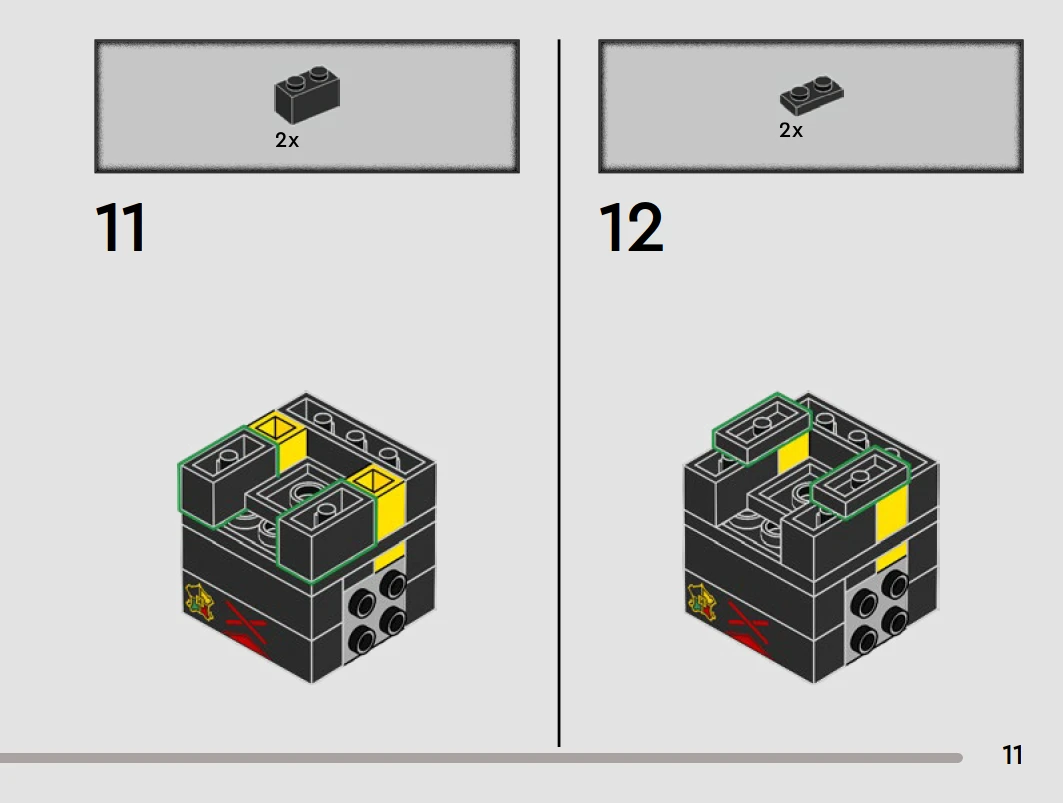 2x

11

2x

12

11