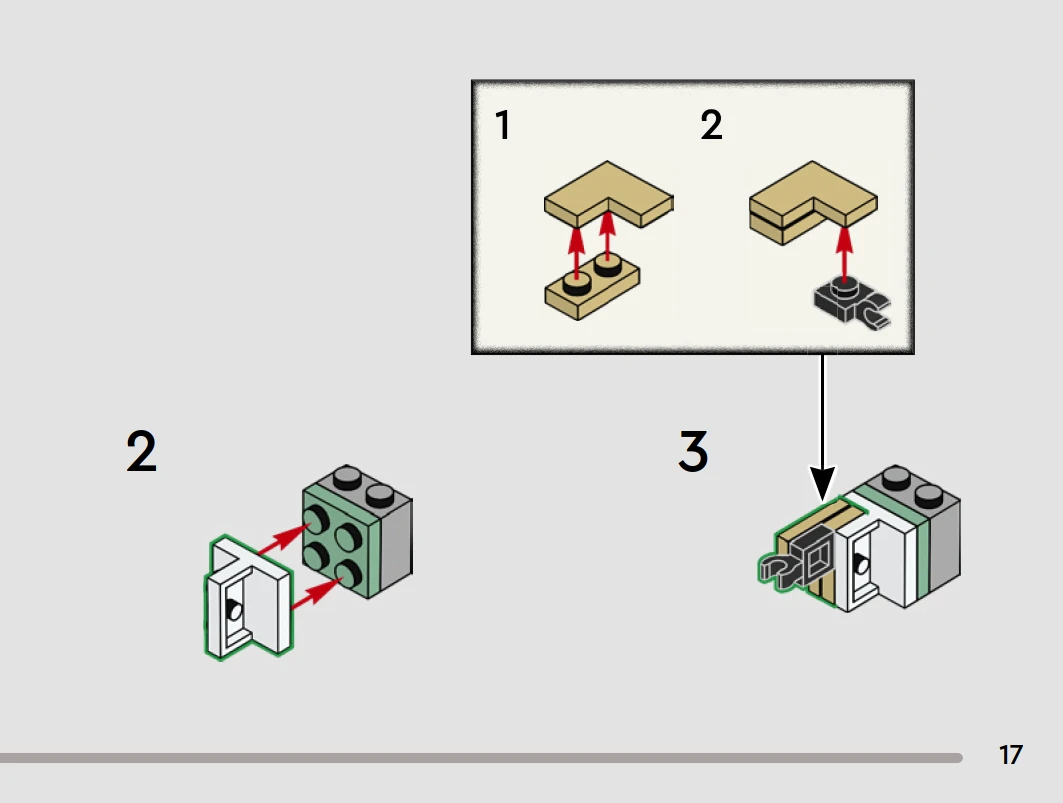 1

2

2

3

17