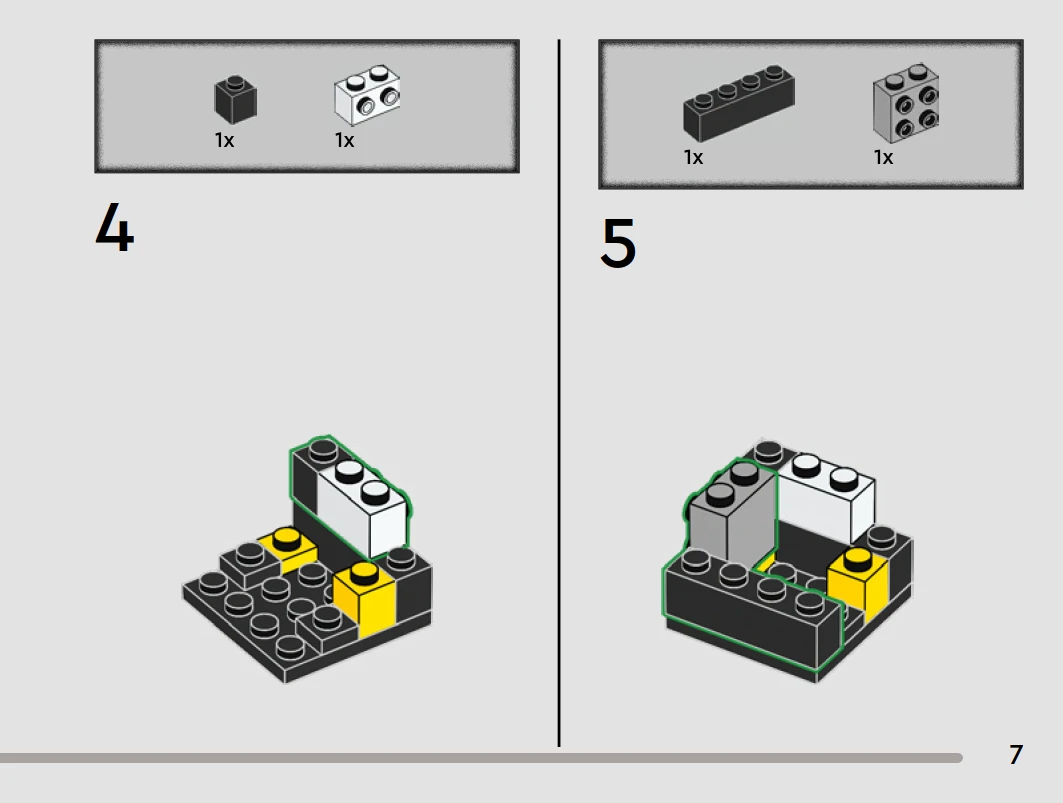 1x
1x

4

1x
1x

5

7