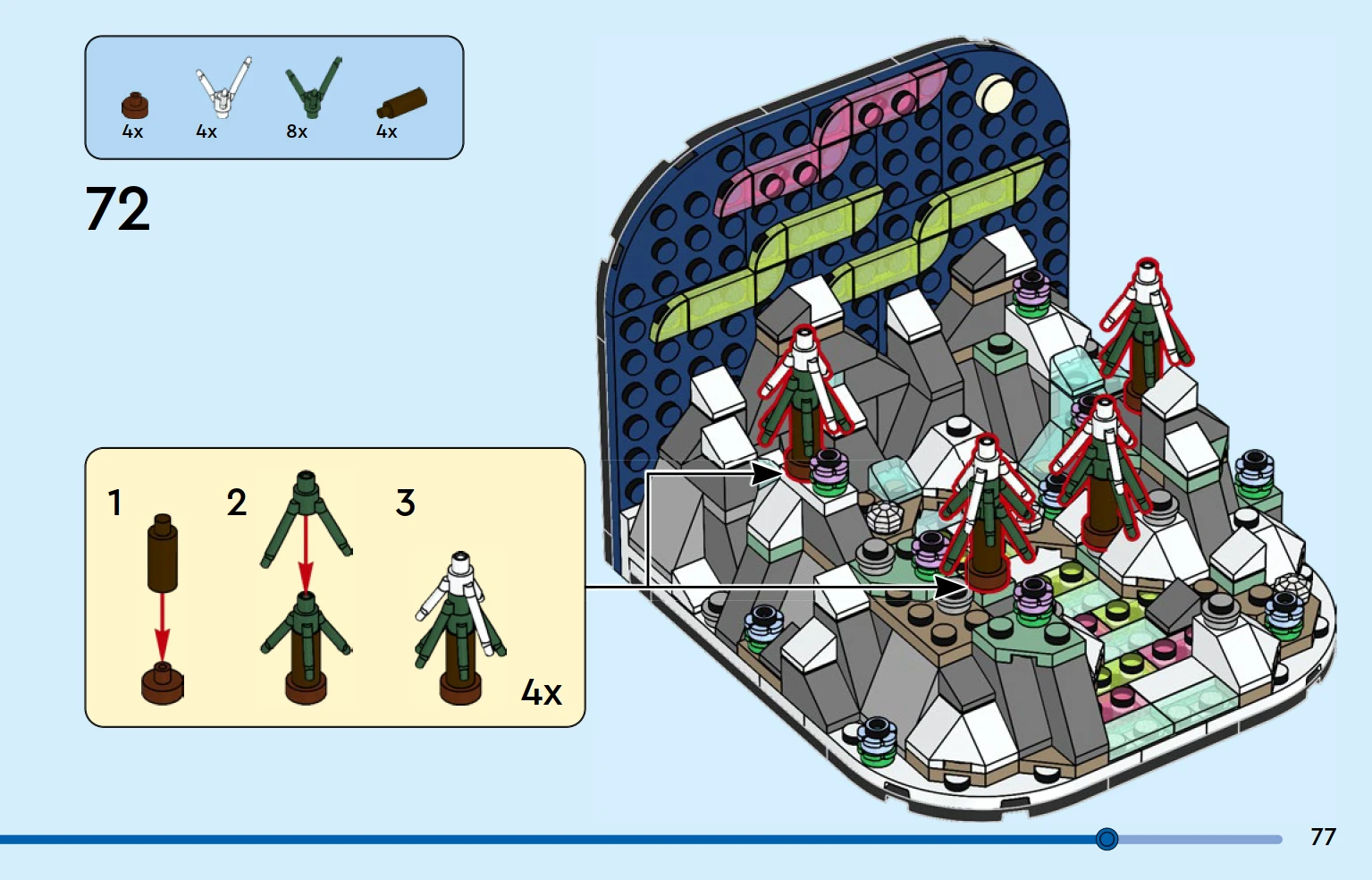 4x 4x 8x 4x

72

1 2 3

4x

77